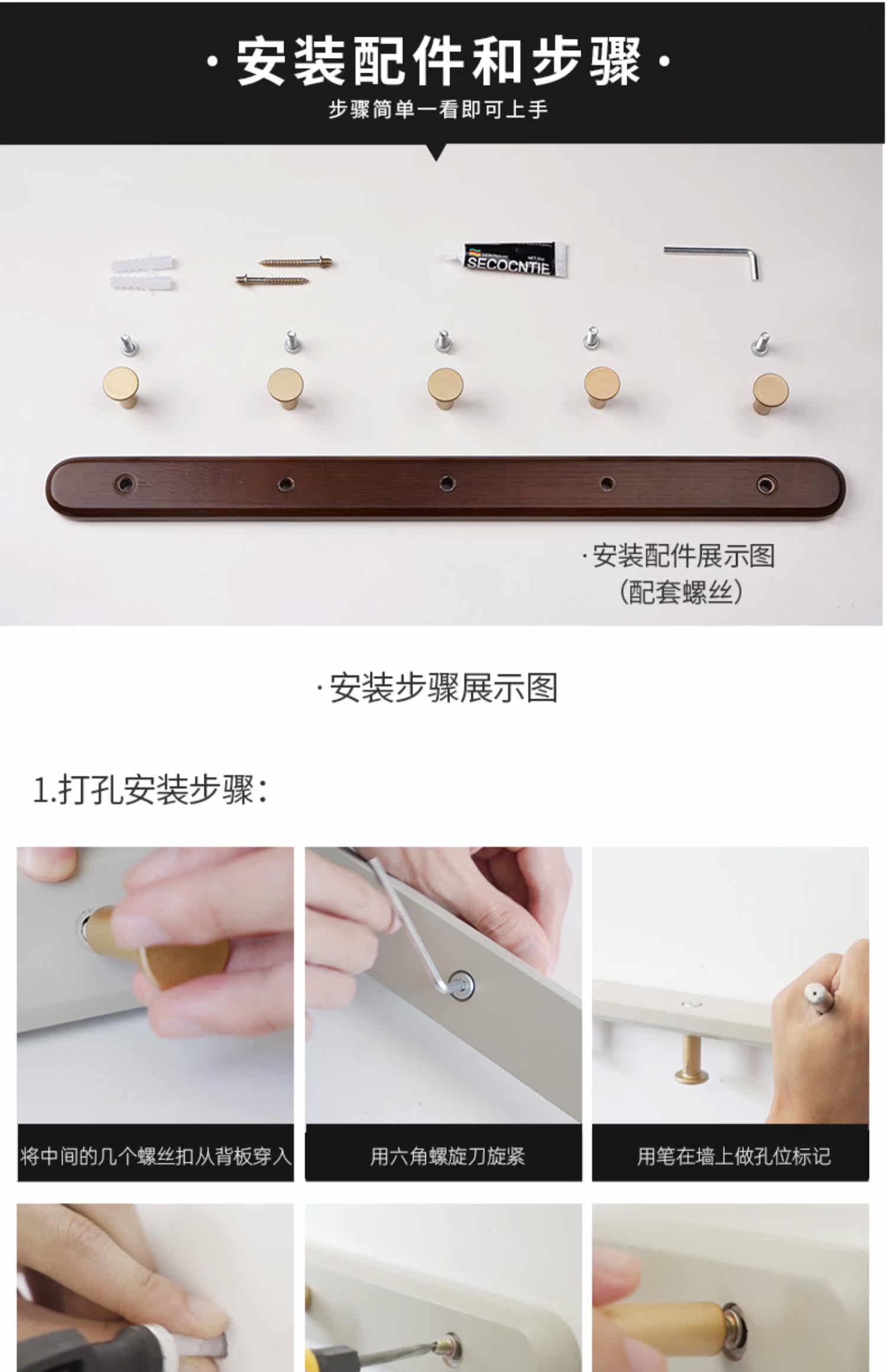 · 安装配件和步骤 ·

步骤简单一看即可上手

SECOCNTIE

· 安装配件展示图
（配套螺丝）

· 安装步骤展示图

1.打孔安装步骤：

将中间的几个螺丝扣从背板穿入

用六角螺旋刀旋紧

用笔在墙上做孔位标记