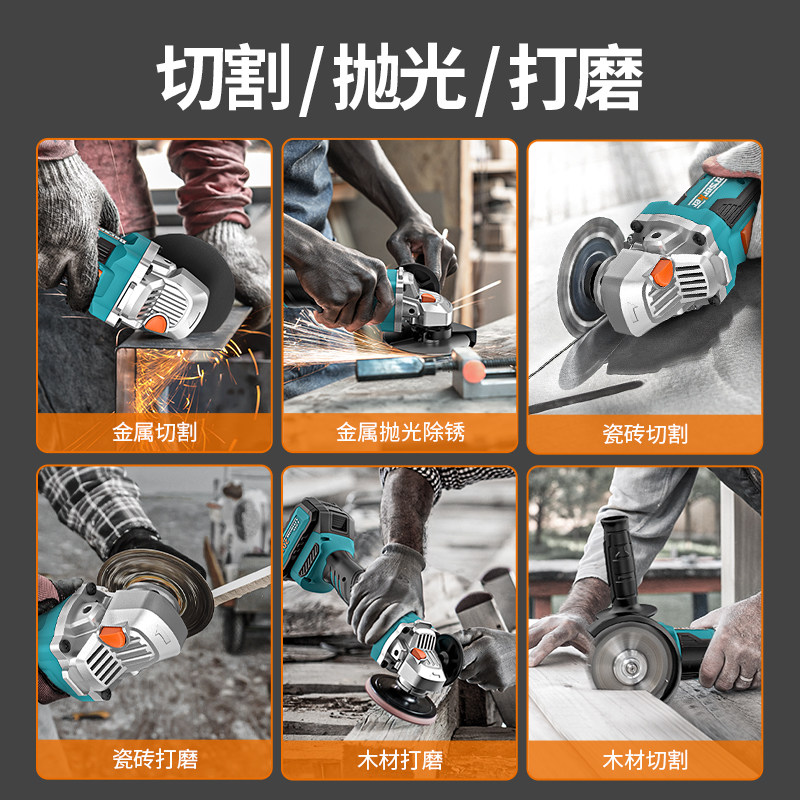 切割/抛光/打磨

金属切割

金属抛光除锈

瓷砖切割

瓷砖打磨

木材打磨

木材切割