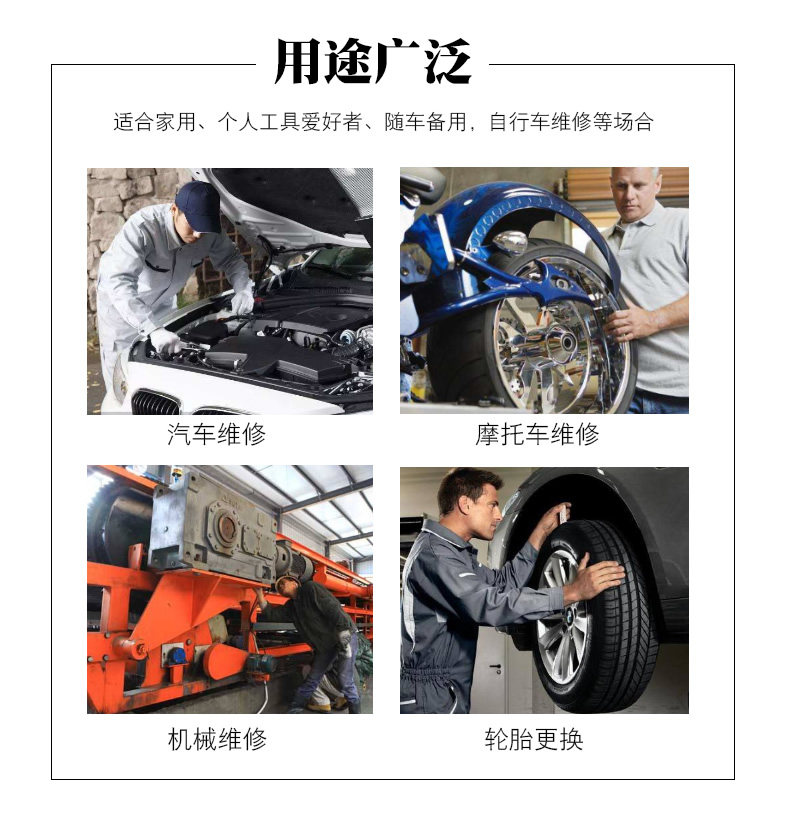 用途广泛

适合家用、个人工具爱好者、随车备用，自行车维修等场合

汽车维修

摩托车维修

机械维修

轮胎更换