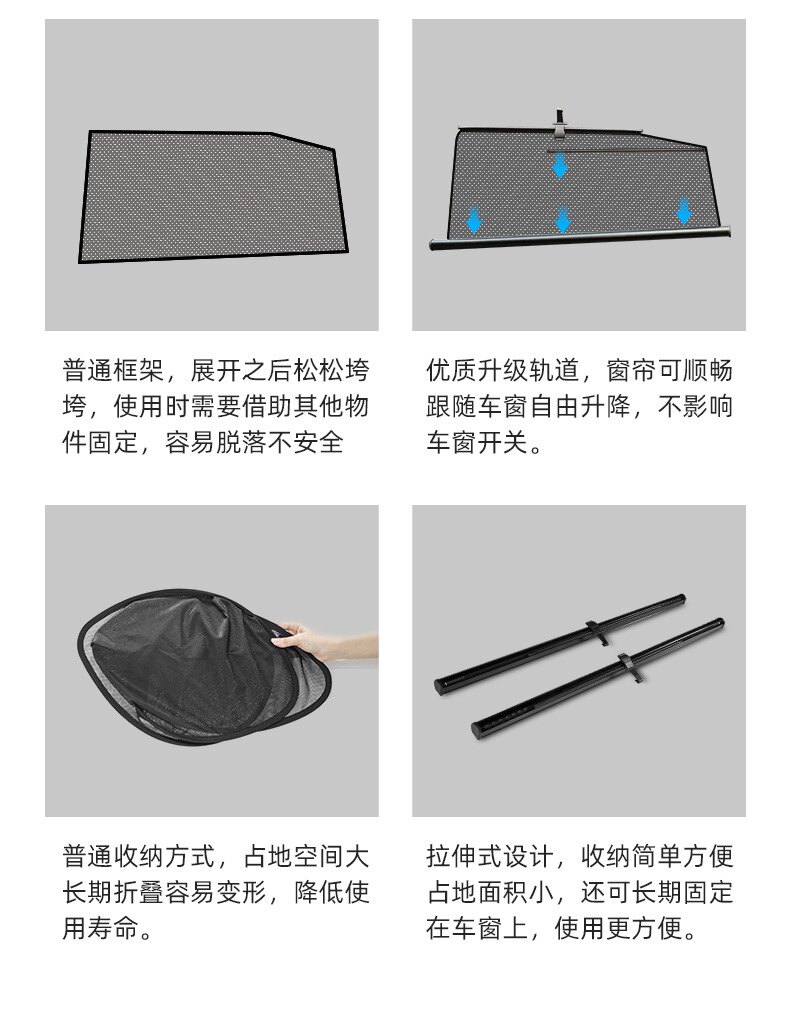 普通框架，展开之后松松垮垮，使用时需要借助其他物件固定，容易脱落不安全

优质升级轨道，窗帘可顺畅跟随车窗自由升降，不影响车窗开关。

普通收纳方式，占地空间大长期折叠容易变形，降低使用寿命。

拉伸式设计，收纳简单方便占地面积小，还可长期固定在车窗上，使用更方便。