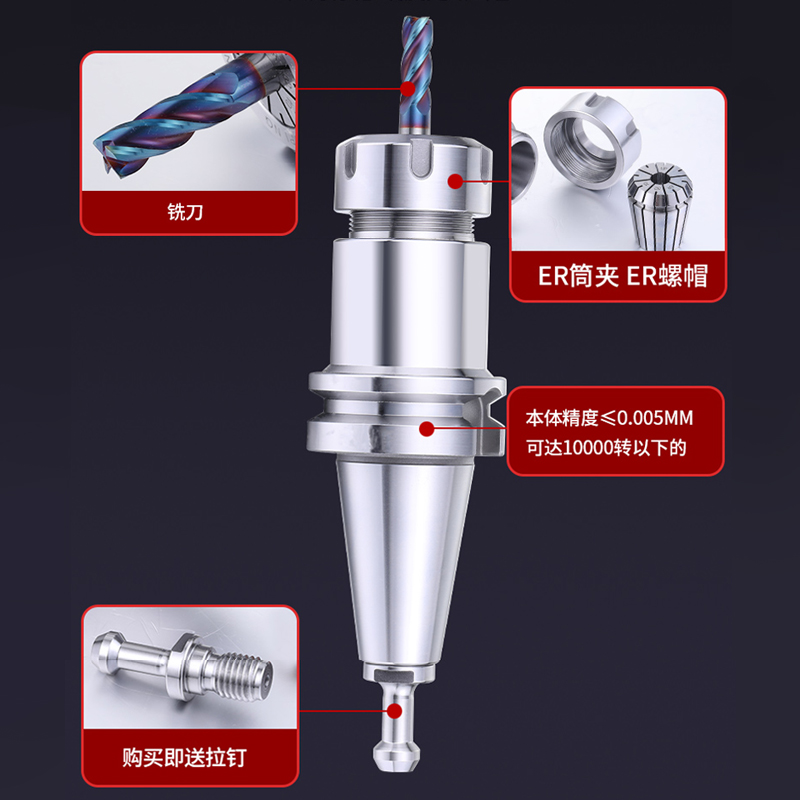 铣刀

ER筒夹 ER螺帽

本体精度≤0.005MM
可达10000转以下的

购买即送拉钉