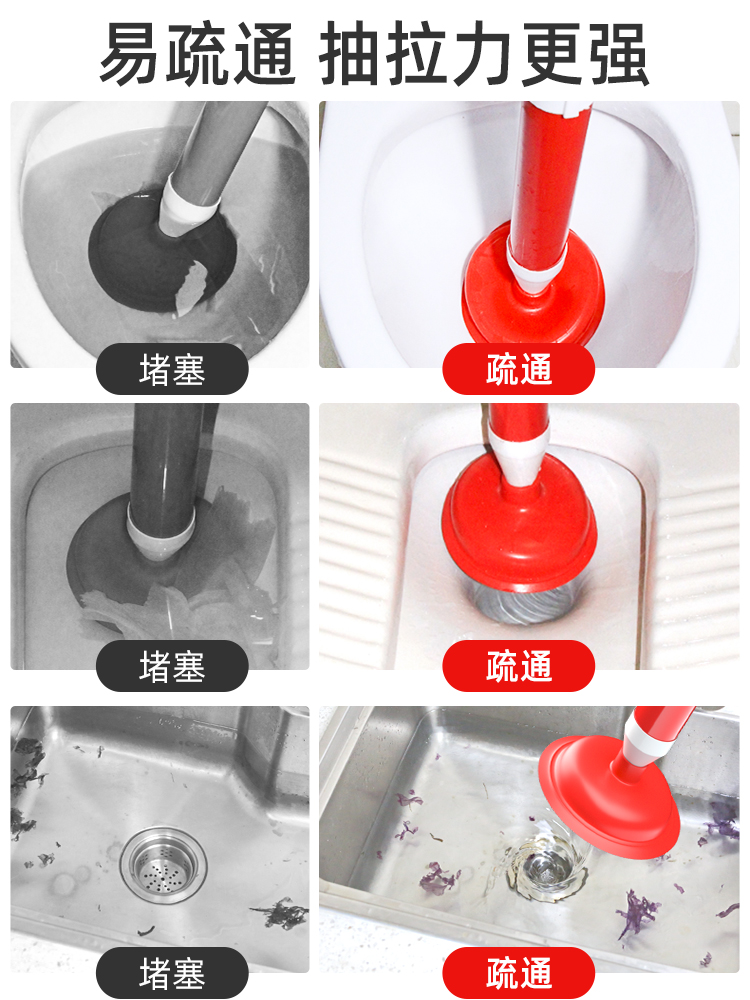 易疏通 抽拉力更强

堵塞

疏通

堵塞

疏通

堵塞

疏通