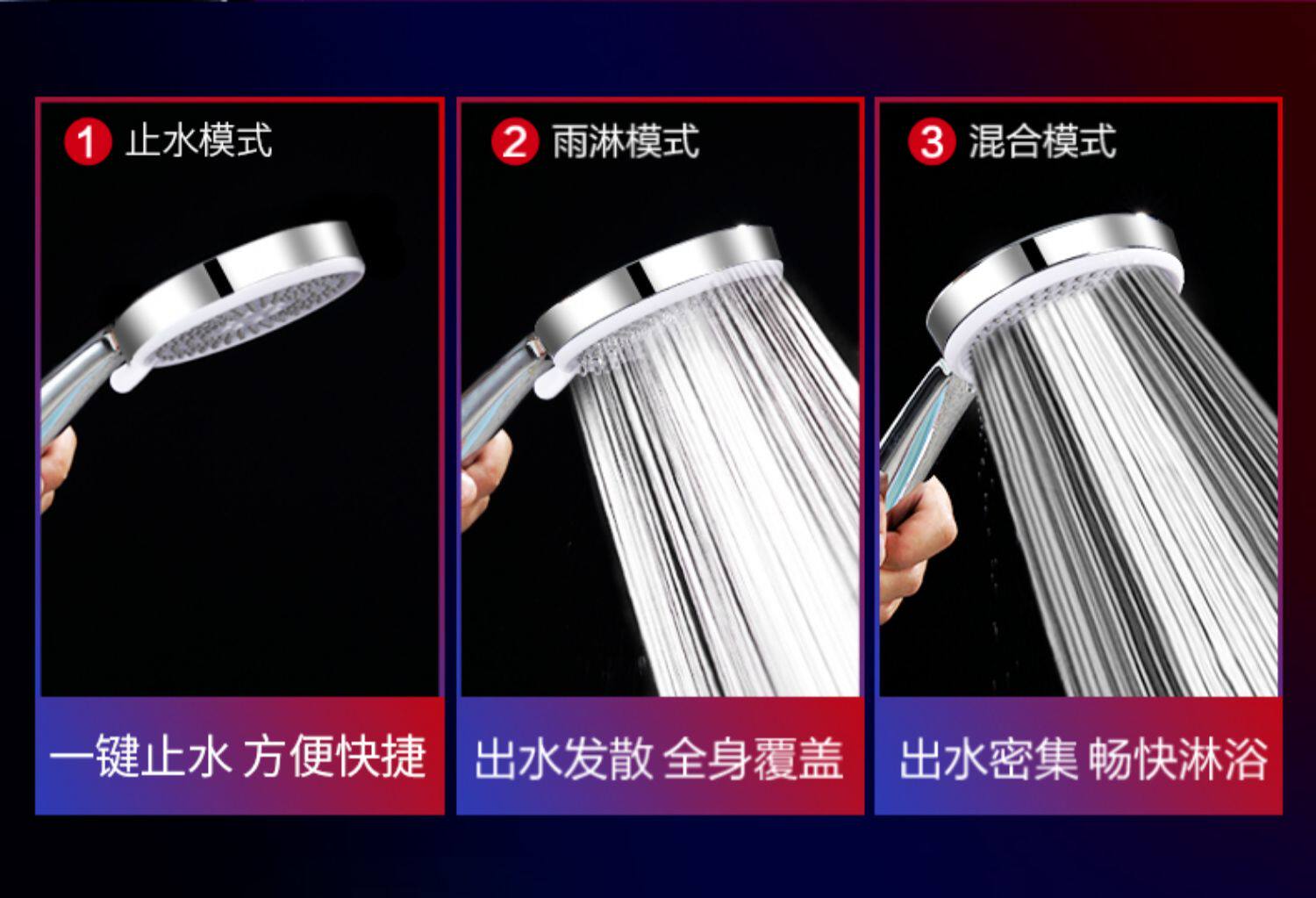 1 止水模式

一键止水 方便快捷

2 雨淋模式

出水发散 全身覆盖

3 混合模式

出水密集 畅快淋浴