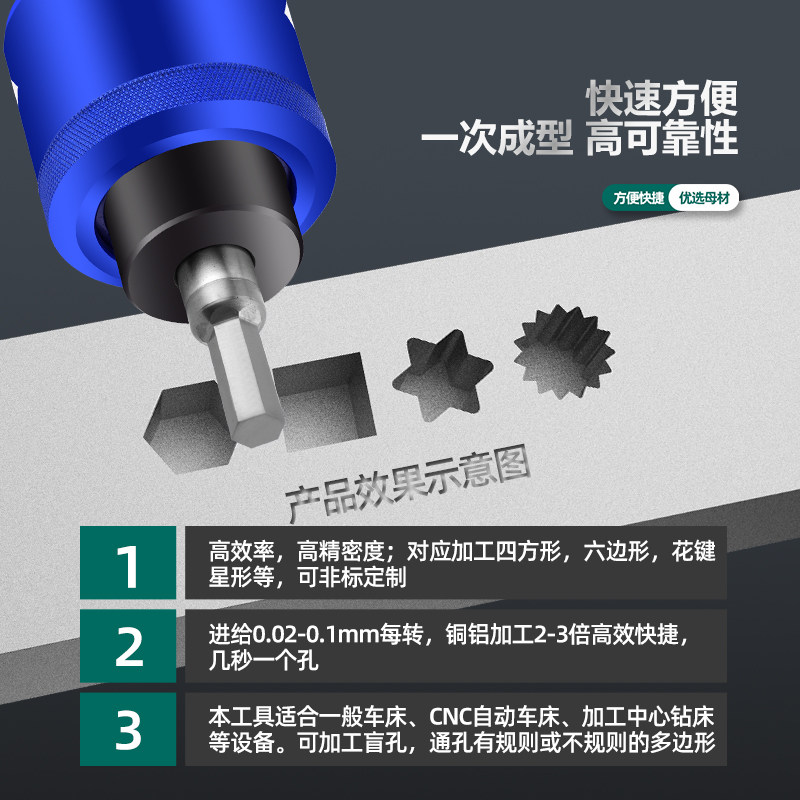 快速方便
一次成型 高可靠性

方便快捷 优选母材

产品效果示意图

1
高效率，高精密度；对应加工四方形，六边形，花键星形等，可非标定制

2
进给0.02-0.1mm每转，铜铝加工2-3倍高效快捷，几秒一个孔

3
本工具适合一般车床、CNC自动车床、加工中心钻床等设备。可加工盲孔，通孔有规则或不规则的多边形