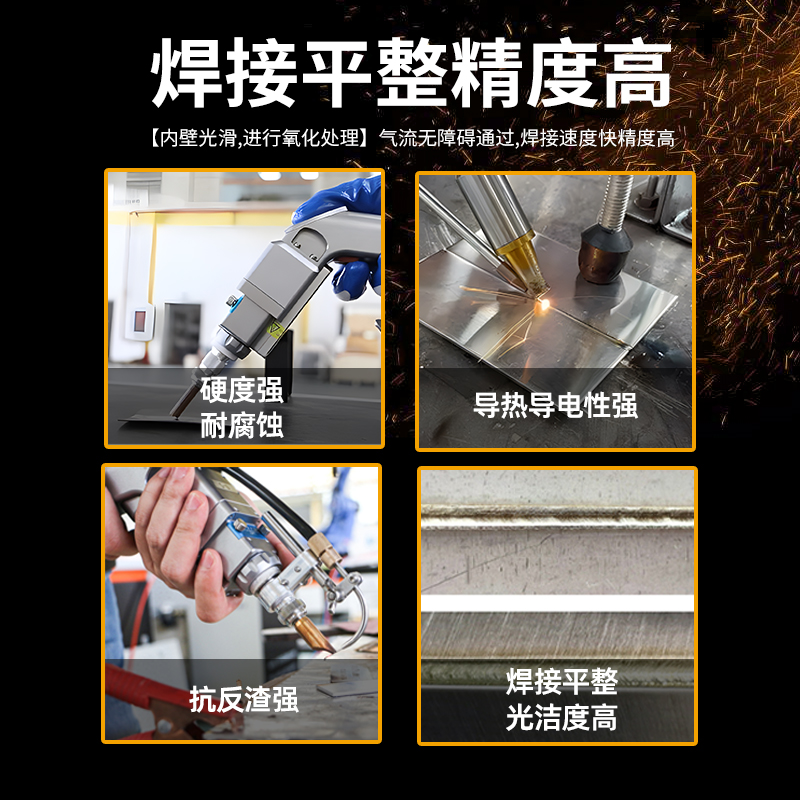 焊接平整精度高

【内壁光滑,进行氧化处理】气流无障碍通过,焊接速度快精度高

硬度强
耐腐蚀

导热导电性强

抗反渣强

焊接平整
光洁度高