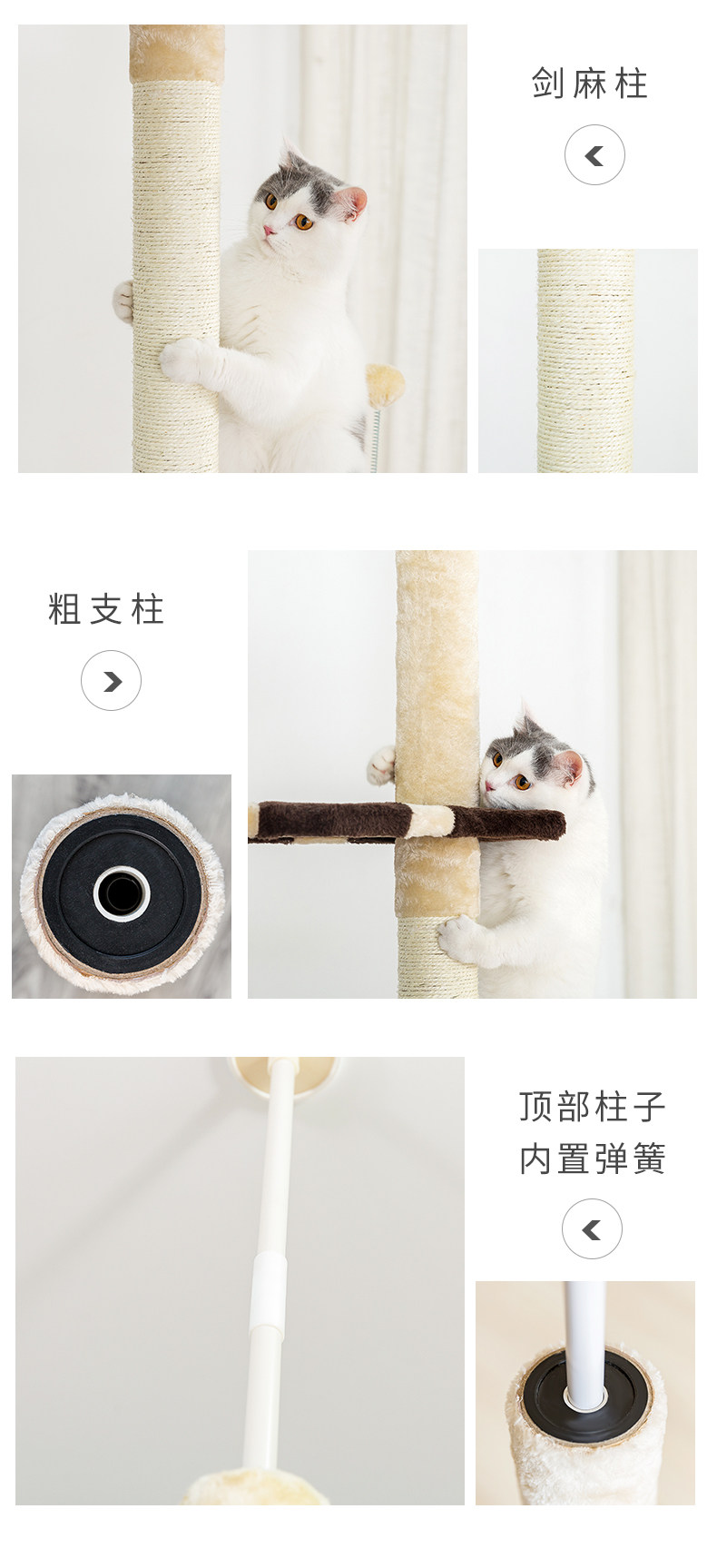 剑麻柱

粗支柱

顶部柱子
内置弹簧