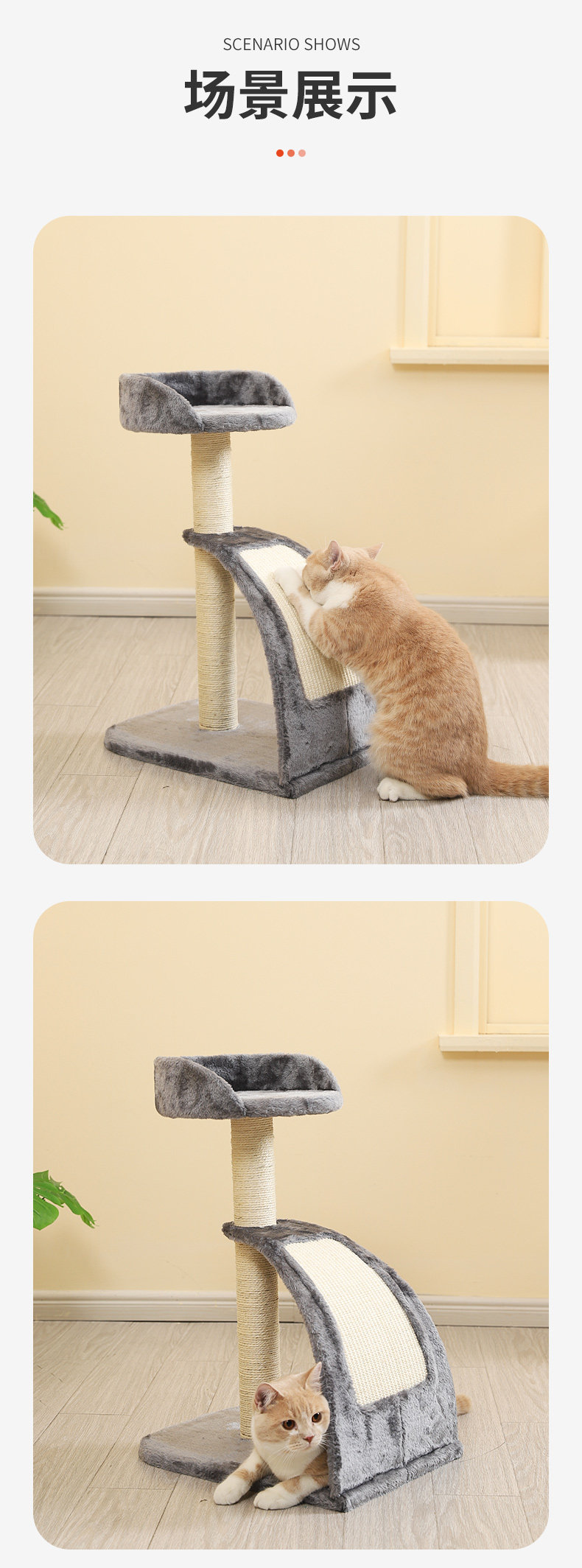 SCENARIO SHOWS
场景展示