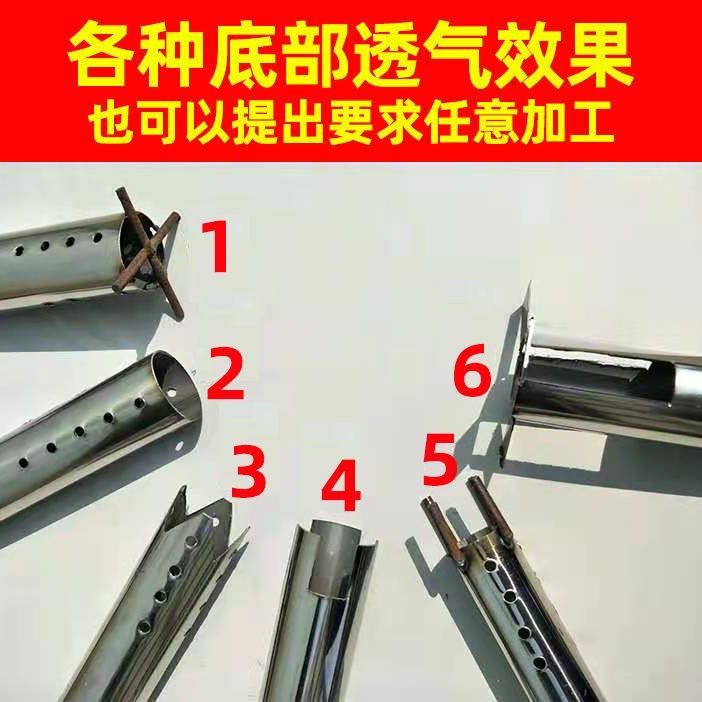 各种底部透气效果
也可以提出要求任意加工

1
2
3
4
5
6