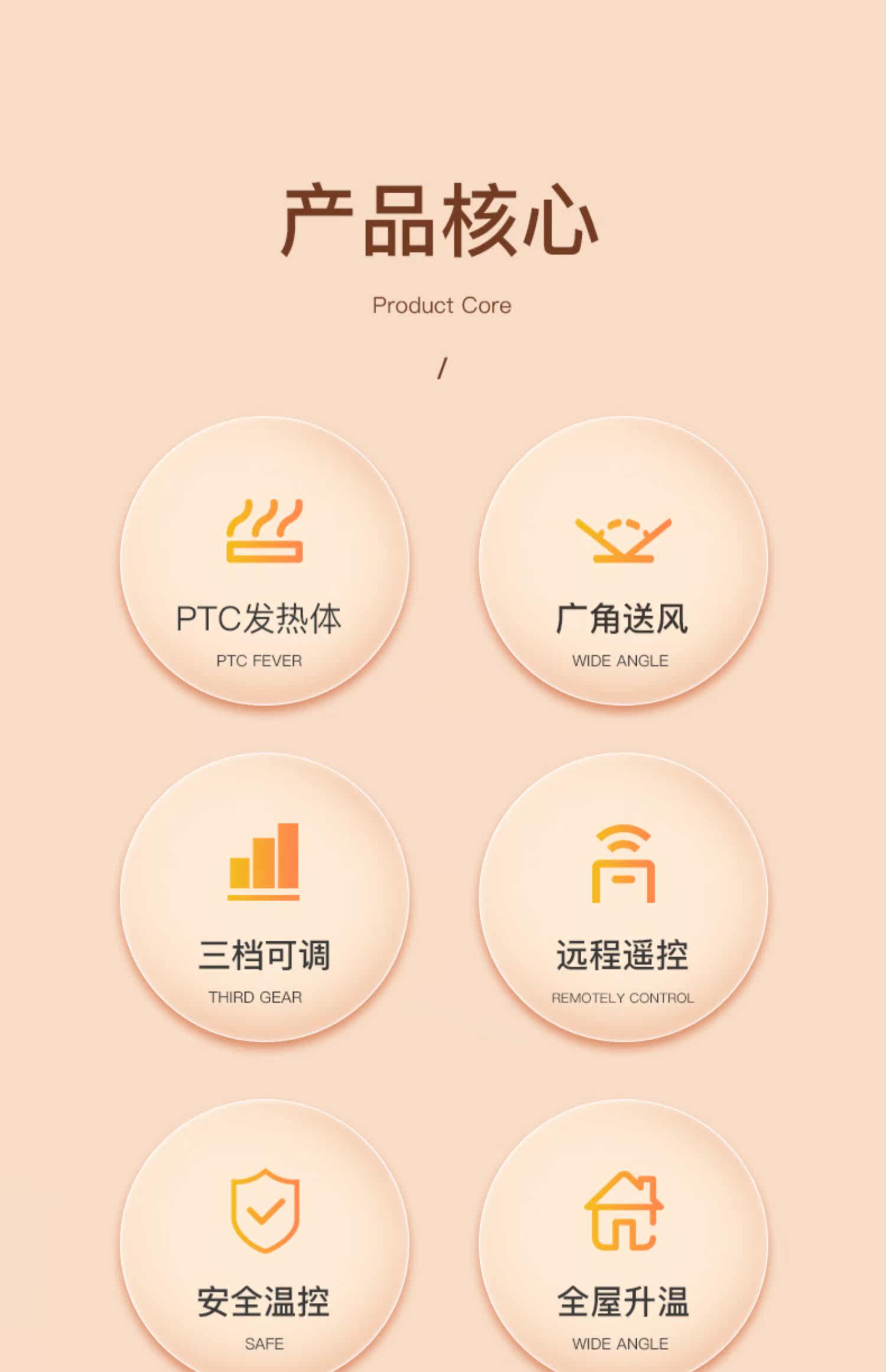 产品核心

Product Core

/

PTC发热体

PTC FEVER

广角送风

WIDE ANGLE

三档可调

THIRD GEAR

远程遥控

REMOTELY CONTROL

安全温控

SAFE

全屋升温

WIDE ANGLE