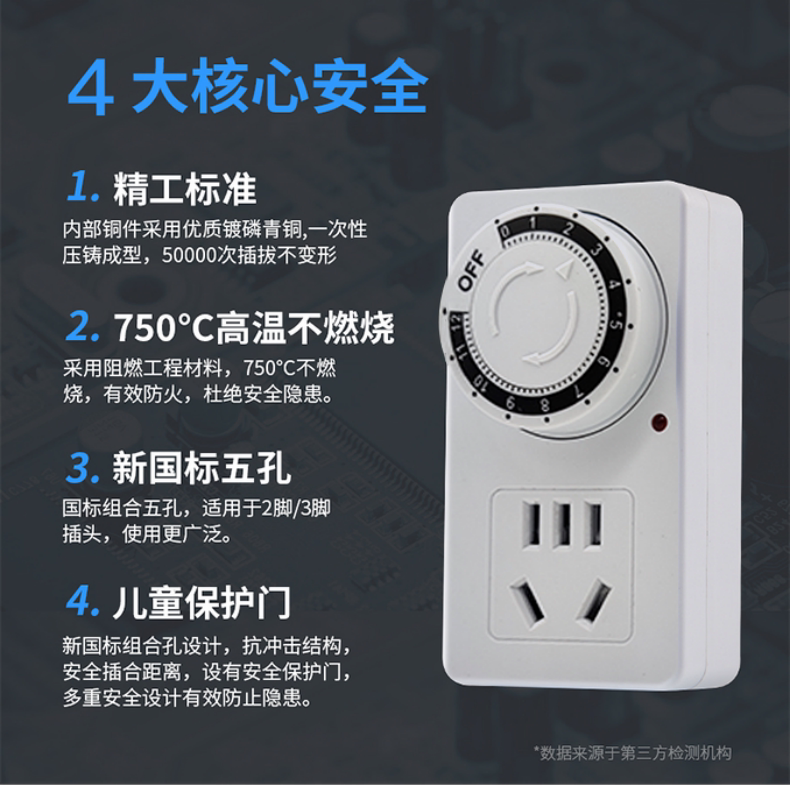 4 大核心安全

1. 精工标准

内部铜件采用优质镀磷青铜,一次性压铸成型，50000次插拔不变形

2. 750°C高温不燃烧

采用阻燃工程材料，750°C不燃烧，有效防火，杜绝安全隐患。

3. 新国标五孔

国标组合五孔，适用于2脚/3脚插头，使用更广泛。

4. 儿童保护门

新国标组合孔设计，抗冲击结构，安全插合距离，设有安全保护门，多重安全设计有效防止隐患。

OFF 0 1 2 3 4 5 6 7 8 9 10 11 12

*数据来源于第三方检测机构