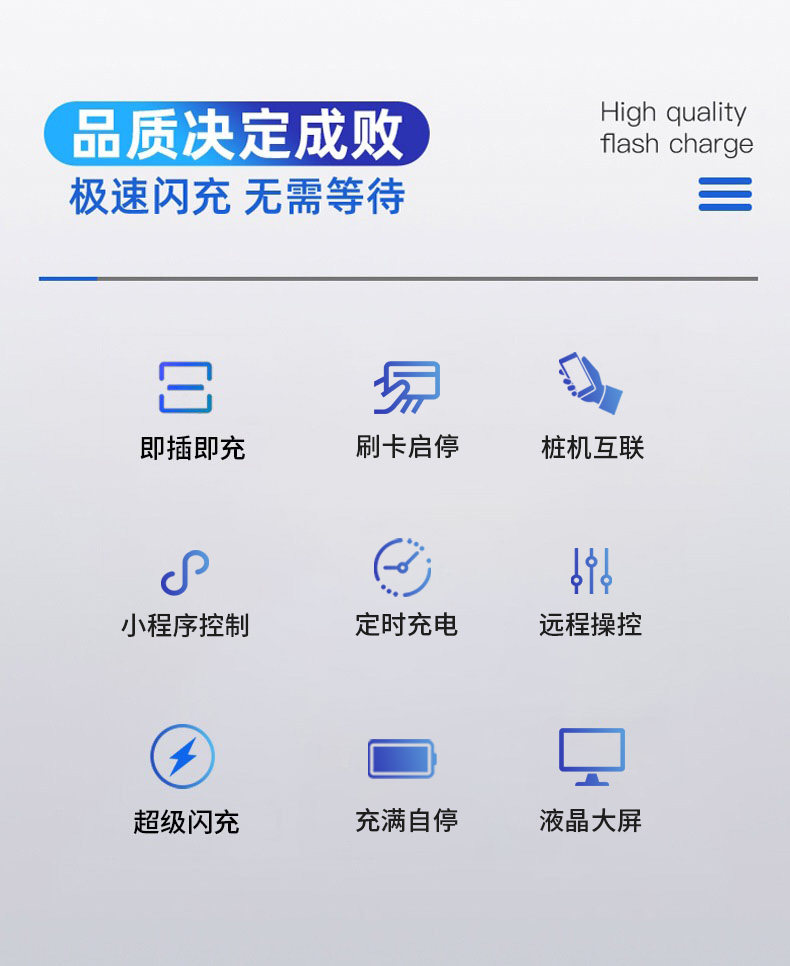 品质决定成败
极速闪充 无需等待

High quality
flash charge

即插即充

刷卡启停

桩机互联

小程序控制

定时充电

远程操控

超级闪充

充满自停

液晶大屏