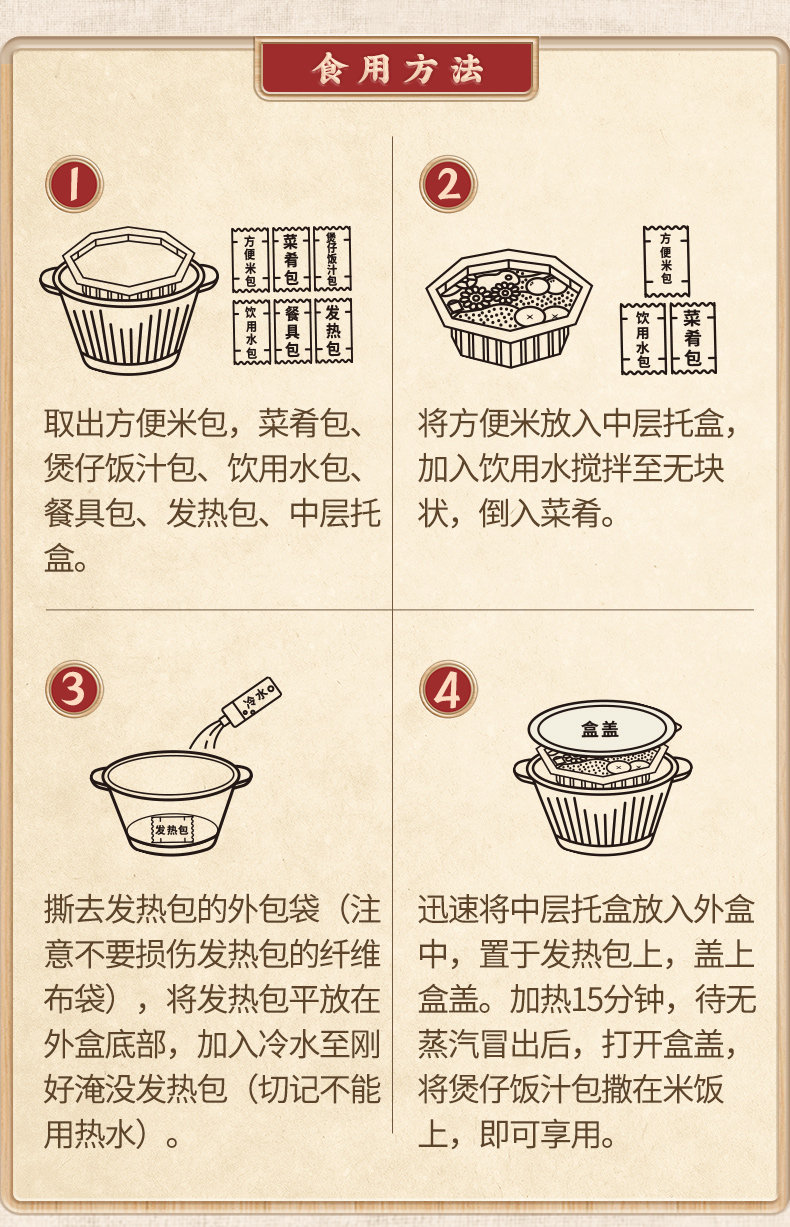 食用方法

1

方便米包

菜肴包

煲仔饭汁包

饮用水包

餐具包

发热包

取出方便米包，菜肴包、煲仔饭汁包、饮用水包、餐具包、发热包、中层托盒。

2

方便米包

饮用水包

菜肴包

将方便米放入中层托盒，加入饮用水搅拌至无块状，倒入菜肴。

3

冷水

发热包

撕去发热包的外包袋（注意不要损伤发热包的纤维布袋），将发热包平放在外盒底部，加入冷水至刚好淹没发热包（切记不能用热水）。

4

盒盖

迅速将中层托盒放入外盒中，置于发热包上，盖上盒盖。加热15分钟，待无蒸汽冒出后，打开盒盖，将煲仔饭汁包撒在米饭上，即可享用。