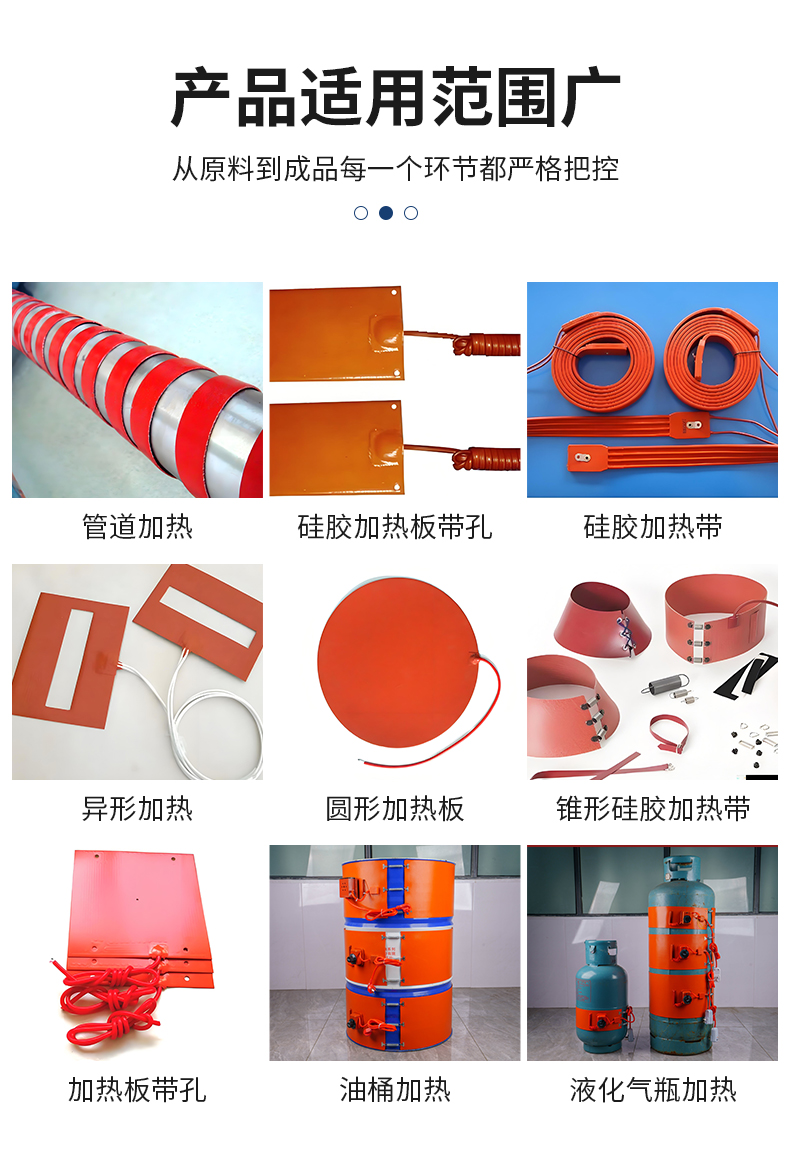 产品适用范围广

从原料到成品每一个环节都严格把控

管道加热

硅胶加热板带孔

硅胶加热带

异形加热

圆形加热板

锥形硅胶加热带

加热板带孔

油桶加热

液化气瓶加热