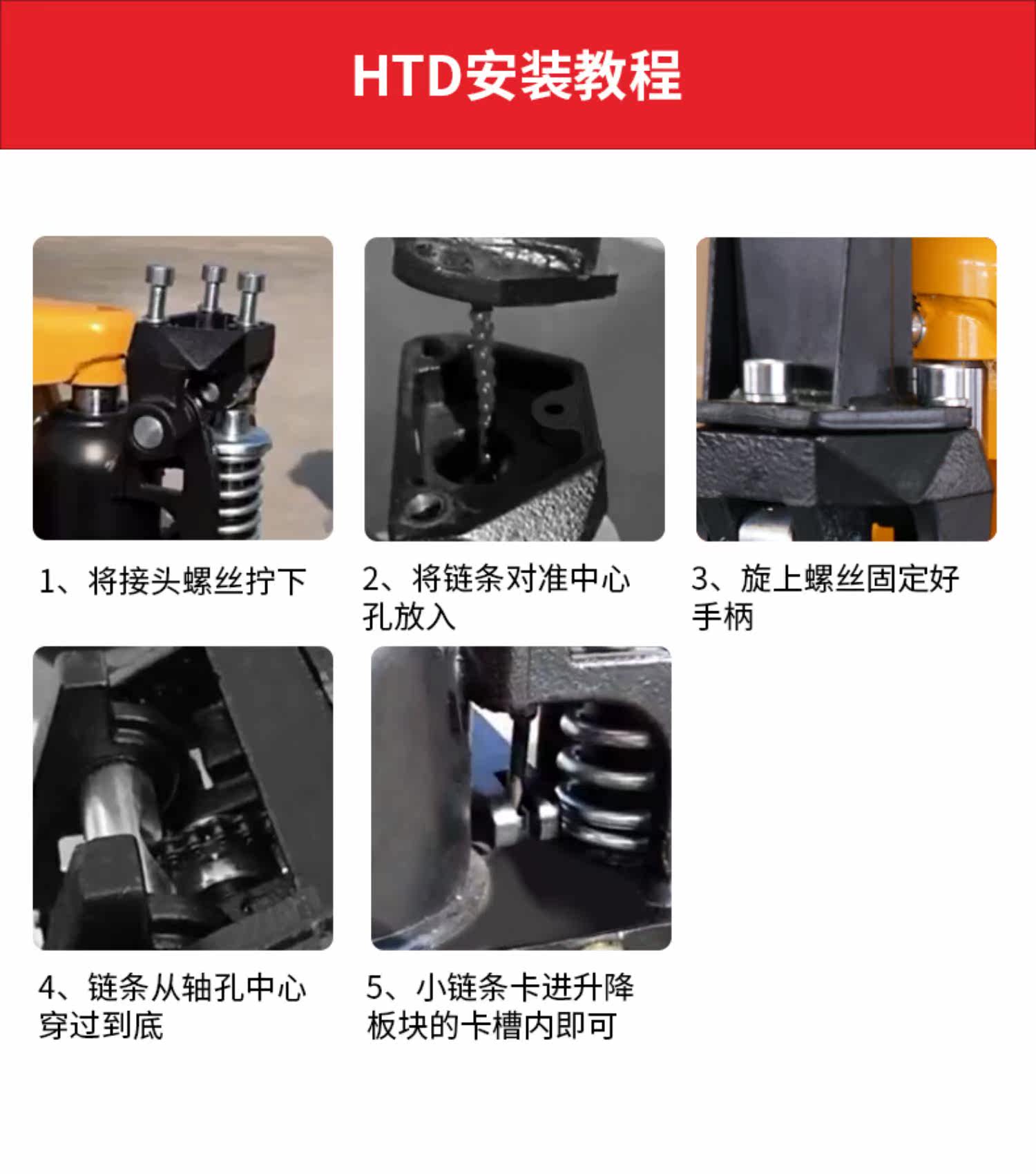 HTD安装教程

1、将接头螺丝拧下

2、将链条对准中心孔放入

3、旋上螺丝固定好手柄

4、链条从轴孔中心穿过到底

5、小链条卡进升降板块的卡槽内即可