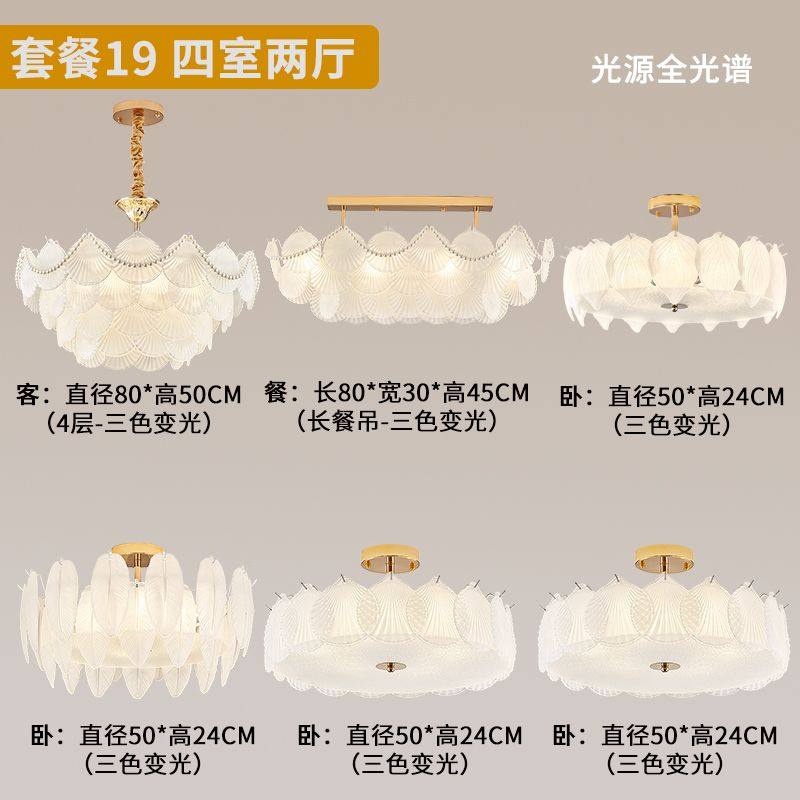 套餐19 四室两厅

光源全光谱

客：直径80*高50CM
（4层-三色变光）

餐：长80*宽30*高45CM
（长餐吊-三色变光）

卧：直径50*高24CM
（三色变光）

卧：直径50*高24CM
（三色变光）

卧：直径50*高24CM
（三色变光）

卧：直径50*高24CM
（三色变光）