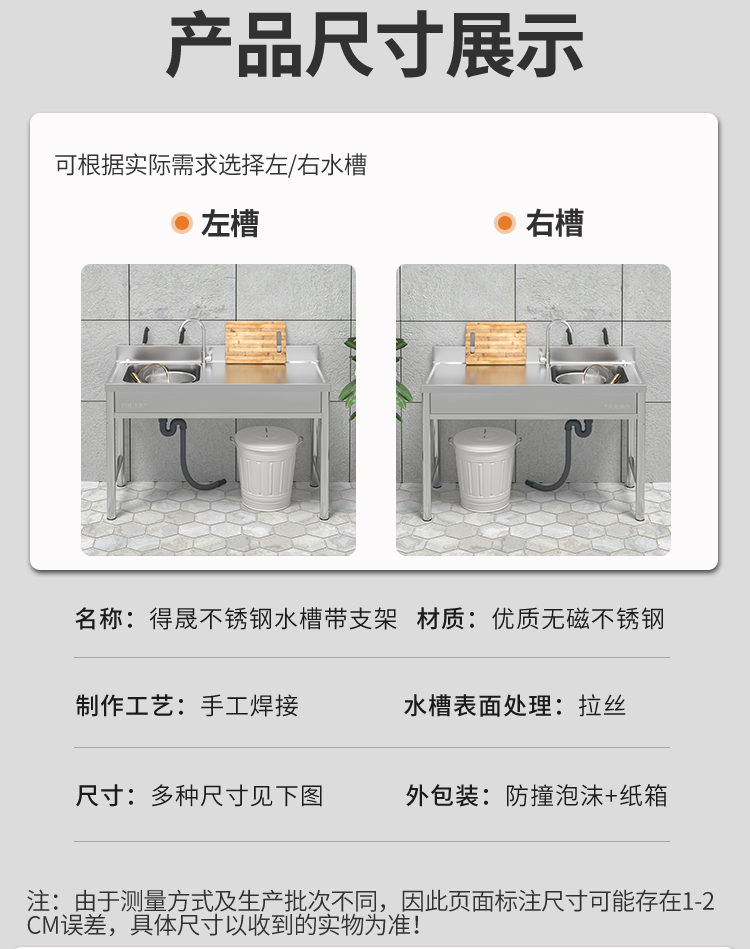 产品尺寸展示

可根据实际需求选择左/右水槽

左槽

右槽

名称：得晟不锈钢水槽带支架　材质：优质无磁不锈钢

制作工艺：手工焊接　水槽表面处理：拉丝

尺寸：多种尺寸见下图　外包装：防撞泡沫+纸箱

注：由于测量方式及生产批次不同，因此页面标注尺寸可能存在1-2CM误差，具体尺寸以收到的实物为准！