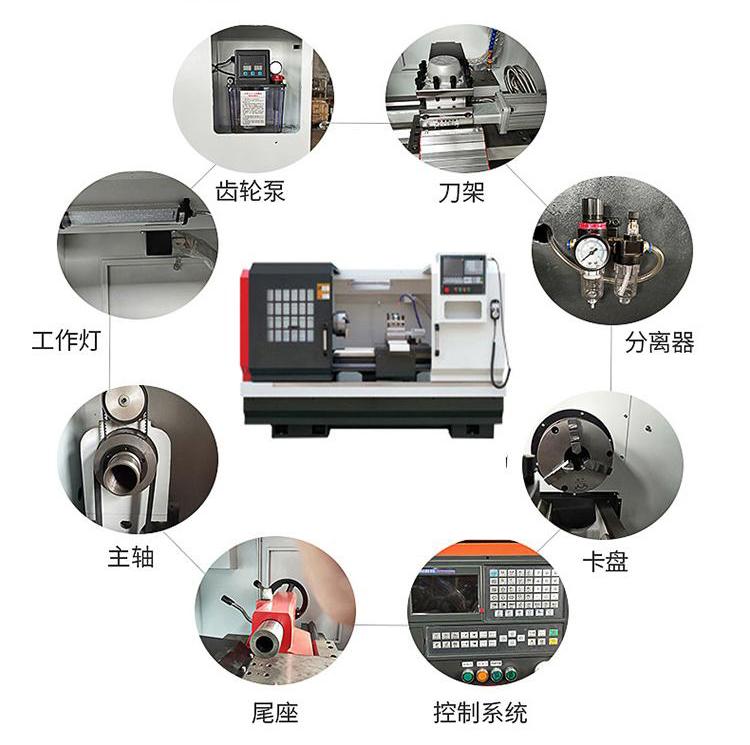 齿轮泵

刀架

工作灯

分离器

主轴

卡盘

尾座

控制系统