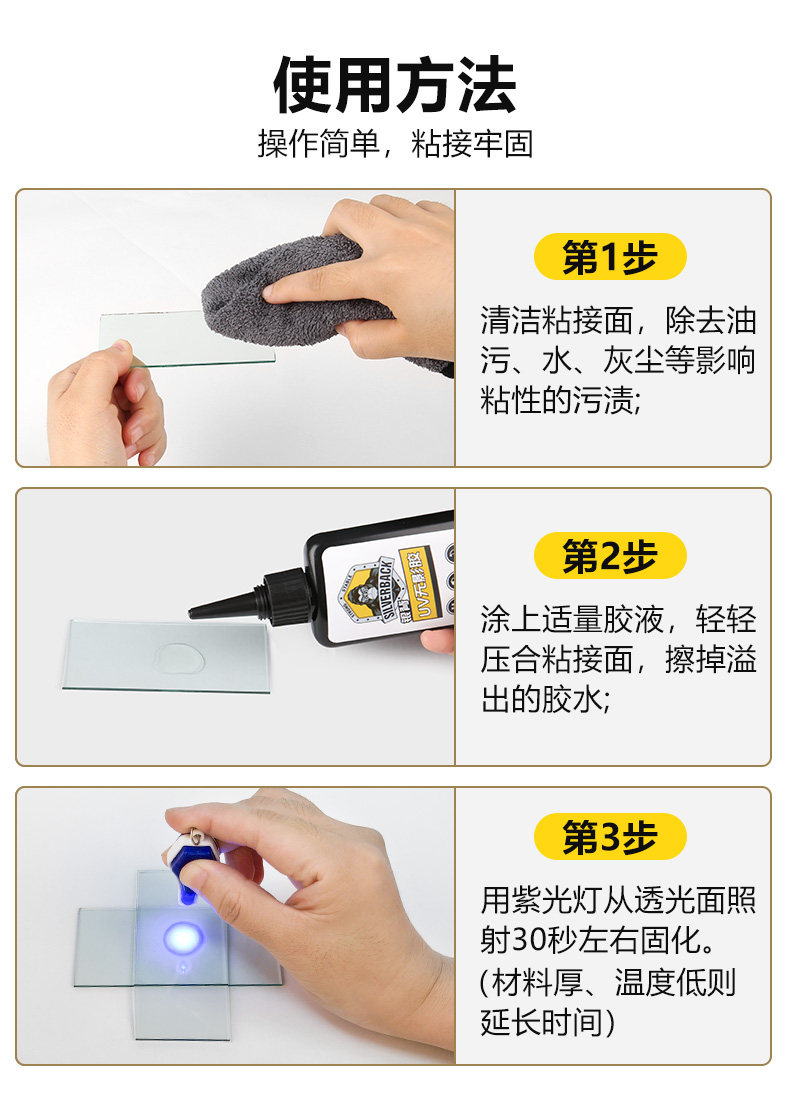 使用方法

操作简单，粘接牢固

第1步

清洁粘接面，除去油污、水、灰尘等影响粘性的污渍;

SILVERBACK

UV无影胶

第2步

涂上适量胶液，轻轻压合粘接面，擦掉溢出的胶水;

第3步

用紫光灯从透光面照射30秒左右固化。(材料厚、温度低则延长时间)