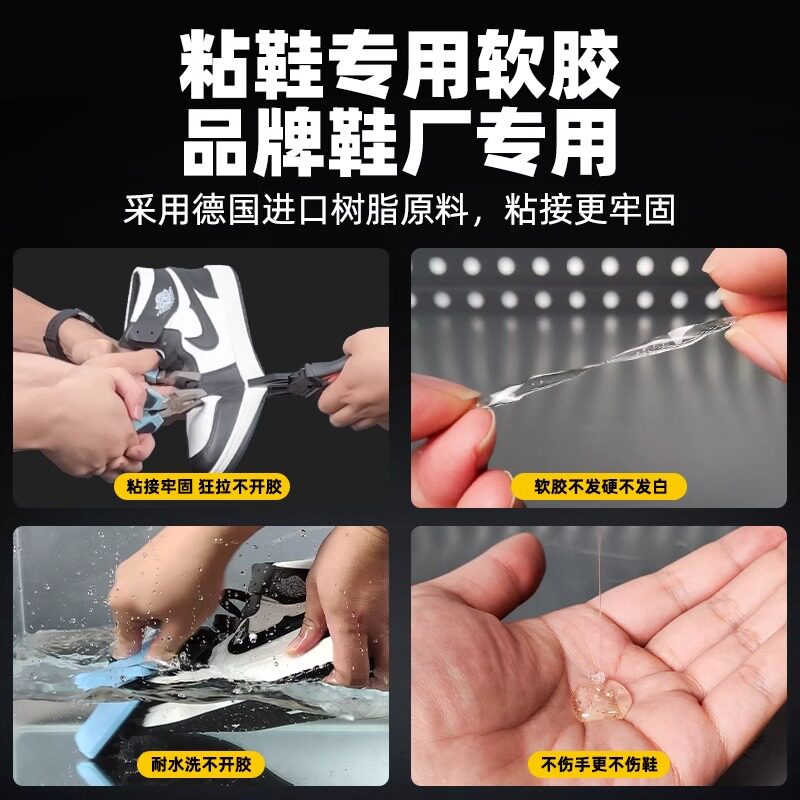 粘鞋专用软胶
品牌鞋厂专用

采用德国进口树脂原料，粘接更牢固

粘接牢固 狂拉不开胶

软胶不发硬不发白

耐水洗不开胶

不伤手更不伤鞋