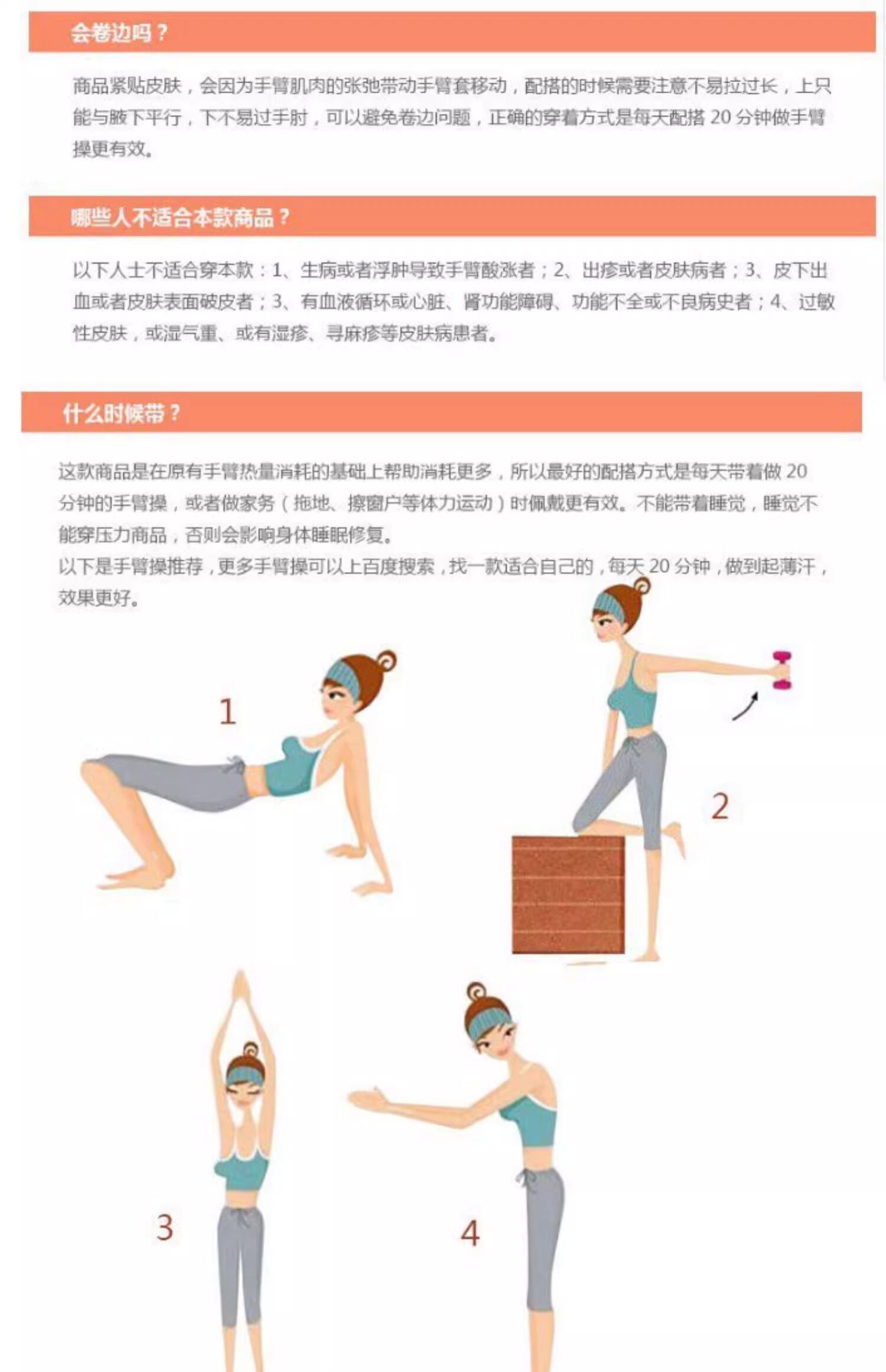 会卷边吗？

商品紧贴皮肤，会因为手臂肌肉的张弛带动手臂套移动，配搭的时候需要注意不易拉过长，上只能与腋下平行，下不易过手肘，可以避免卷边问题，正确的穿着方式是每天配搭 20 分钟做手臂操更有效。

哪些人不适合本款商品？

以下人士不适合穿本款：1、生病或者浮肿导致手臂酸涨者；2、出疹或者皮肤病者；3、皮下出血或者皮肤表面破皮者；3、有血液循环或心脏、肾功能障碍、功能不全或不良病史者；4、过敏性皮肤，或湿气重、或有湿疹、寻麻疹等皮肤病患者。

什么时候带？

这款商品是在原有手臂热量消耗的基础上帮助消耗更多，所以最好的配搭方式是每天带着做 20 分钟的手臂操，或者做家务（拖地、擦窗户等体力运动）时佩戴更有效。不能带着睡觉，睡觉不能穿压力商品，否则会影响身体睡眠修复。
以下是手臂操推荐，更多手臂操可以上百度搜索，找一款适合自己的，每天 20 分钟，做到起薄汗，效果更好。

1

2

3

4