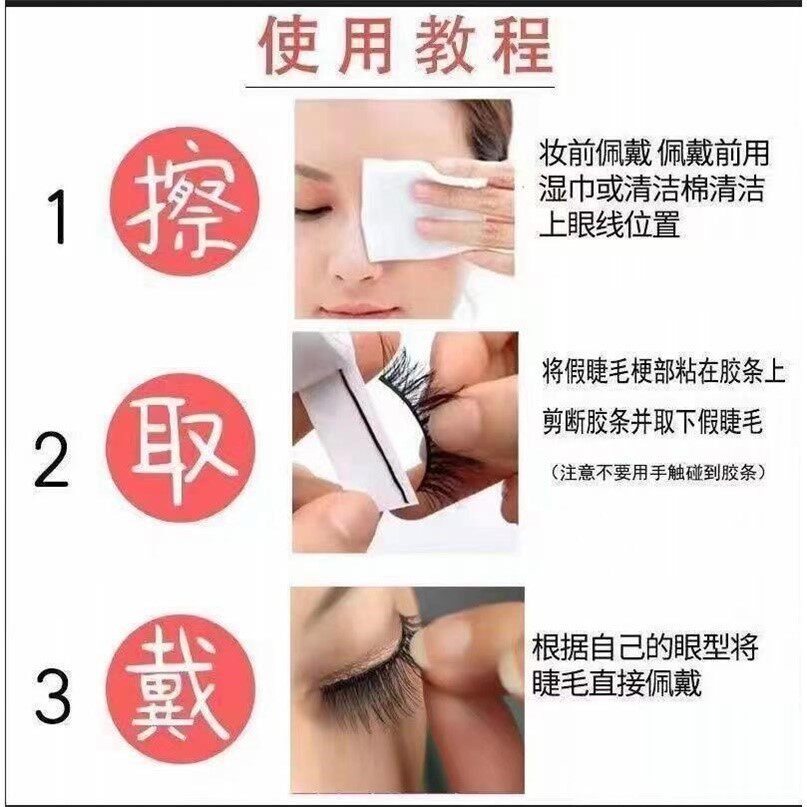 使用教程

1 擦

妆前佩戴 佩戴前用湿巾或清洁棉清洁上眼线位置

2 取

将假睫毛梗部粘在胶条上

剪断胶条并取下假睫毛

（注意不要用手触碰到胶条）

3 戴

根据自己的眼型将睫毛直接佩戴