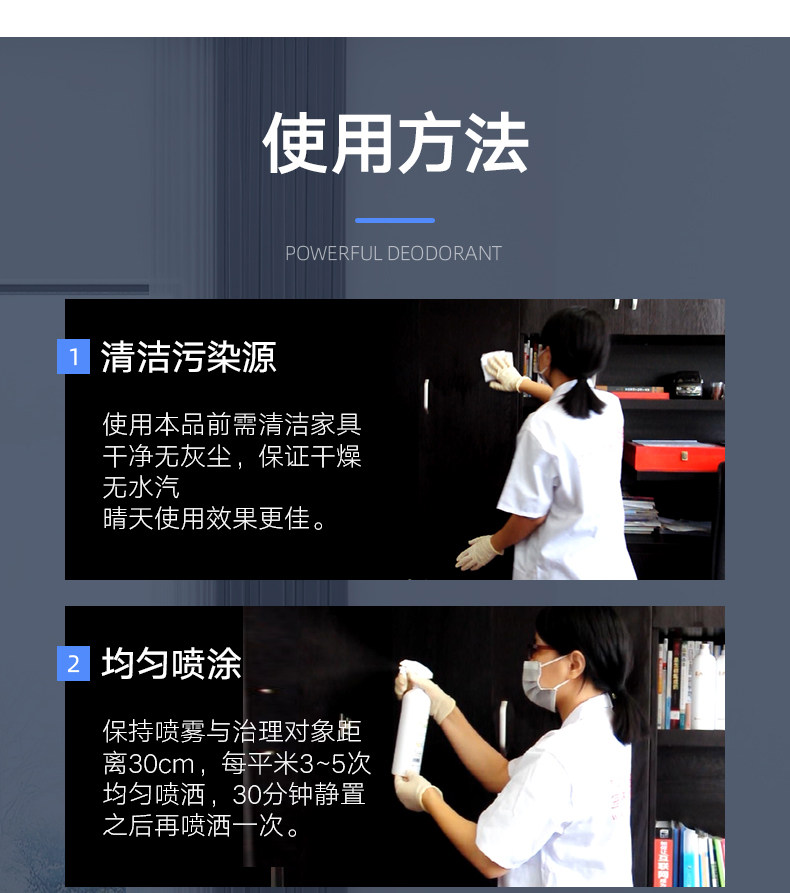 使用方法

POWERFUL DEODORANT

1 清洁污染源

使用本品前需清洁家具干净无灰尘，保证干燥无水汽
晴天使用效果更佳。

2 均匀喷涂

保持喷雾与治理对象距离30cm，每平米3~5次均匀喷洒，30分钟静置之后再喷洒一次。