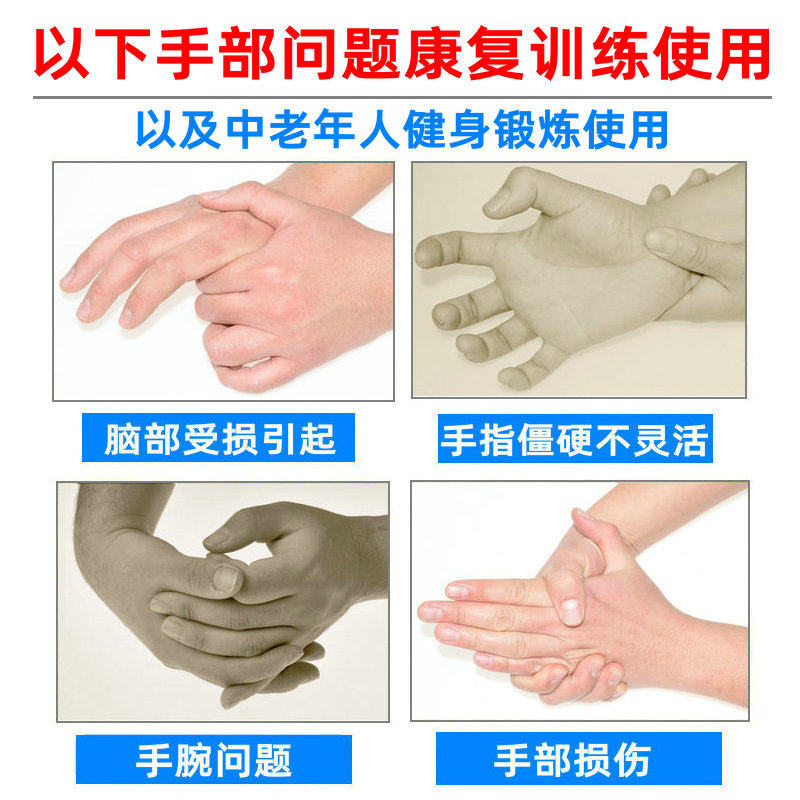 以下手部问题康复训练使用

以及中老年人健身锻炼使用

脑部受损引起

手指僵硬不灵活

手腕问题

手部损伤