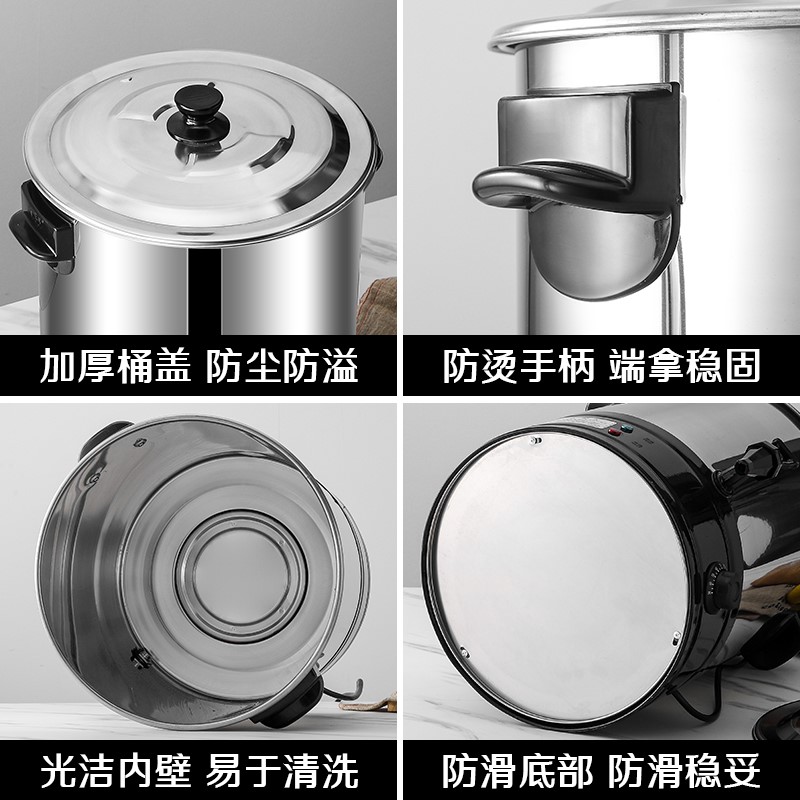 加厚桶盖 防尘防溢

防烫手柄 端拿稳固

光洁内壁 易于清洗

防滑底部 防滑稳妥