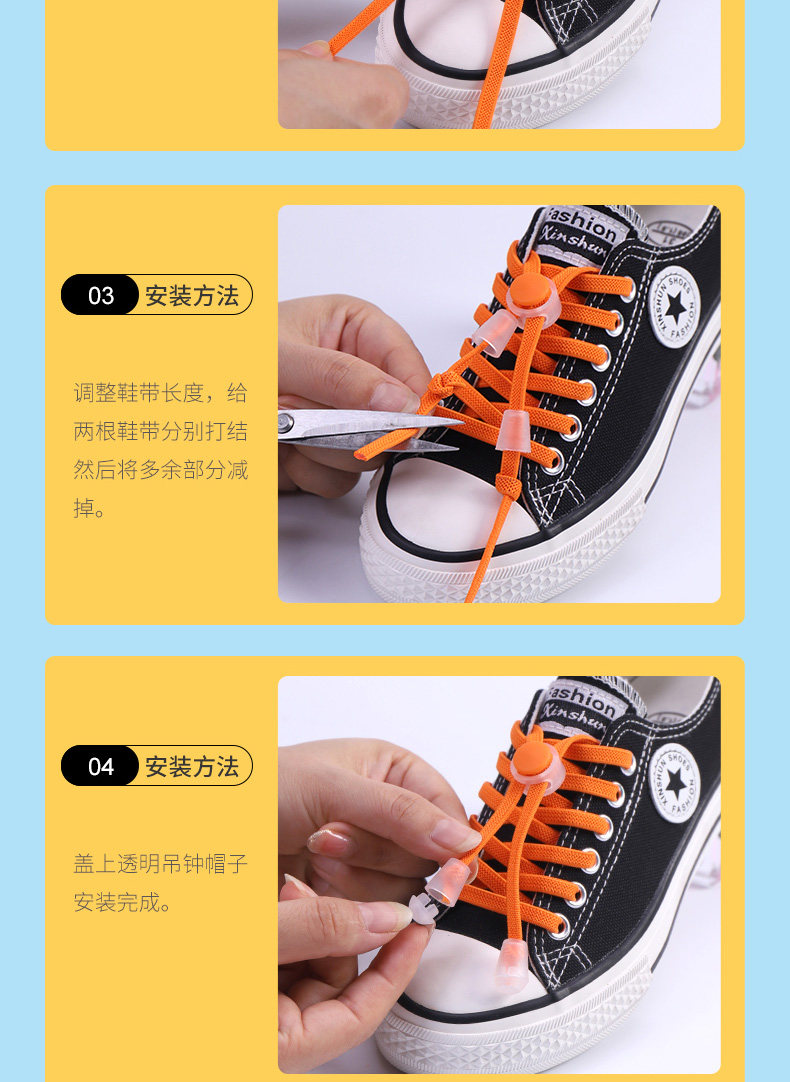 03 安装方法

调整鞋带长度，给两根鞋带分别打结然后将多余部分减掉。

Fashion
Xinshun

XINSHUN SHOES FASHION

04 安装方法

盖上透明吊钟帽子安装完成。

Fashion
Xinshun

XINSHUN SHOES FASHION