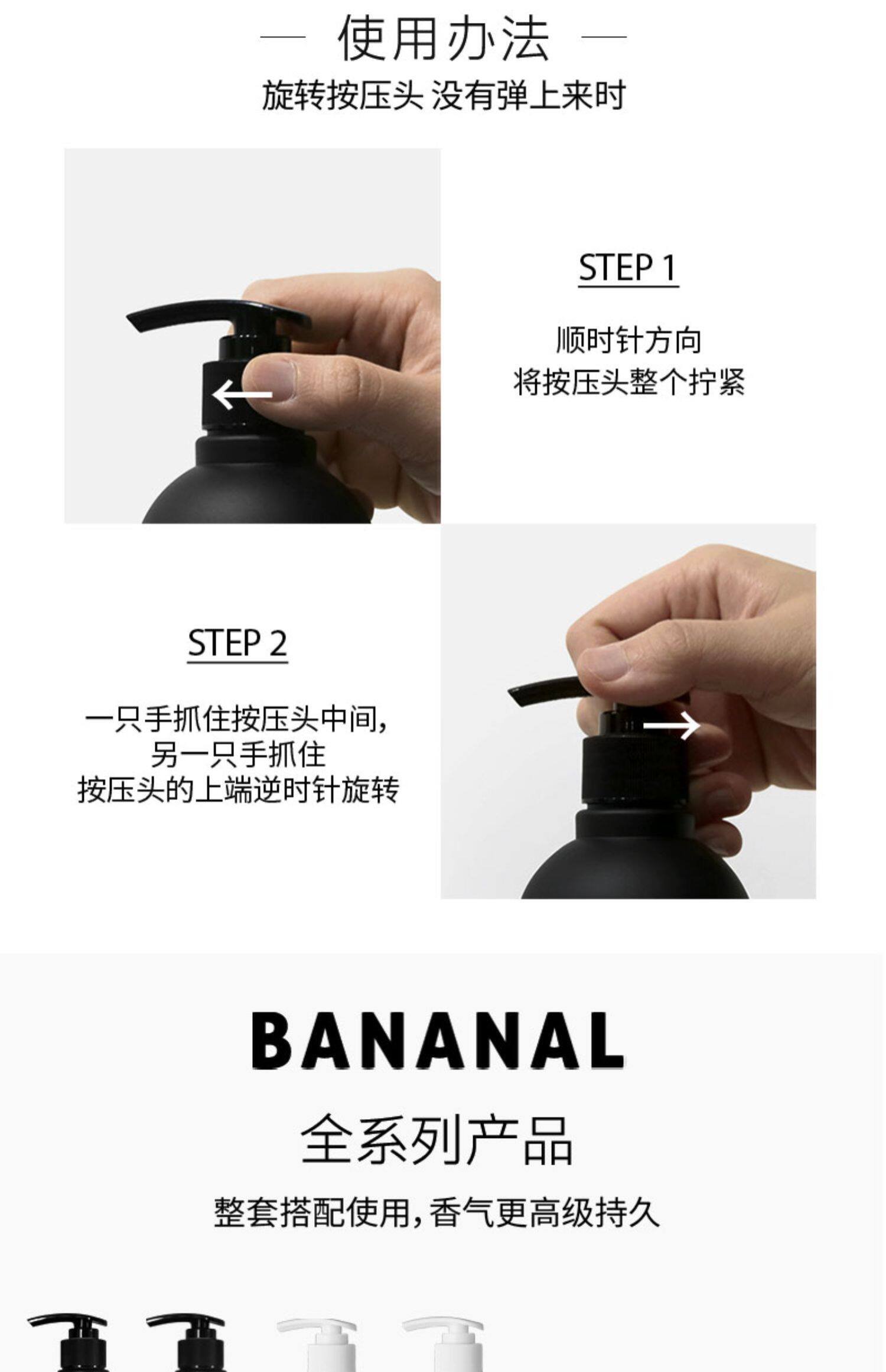 — 使用办法 —

旋转按压头 没有弹上来时

STEP 1

顺时针方向
将按压头整个拧紧

STEP 2

一只手抓住按压头中间，
另一只手抓住
按压头的上端逆时针旋转

BANANAL

全系列产品

整套搭配使用，香气更高级持久