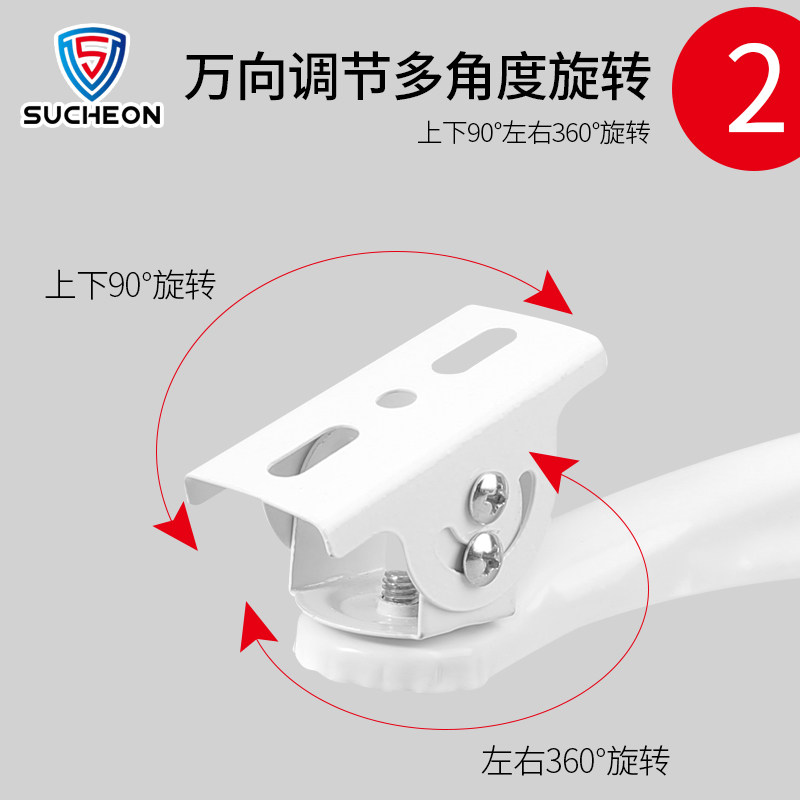 SUCHEON

万向调节多角度旋转

上下90°左右360°旋转

2

上下90°旋转

左右360°旋转