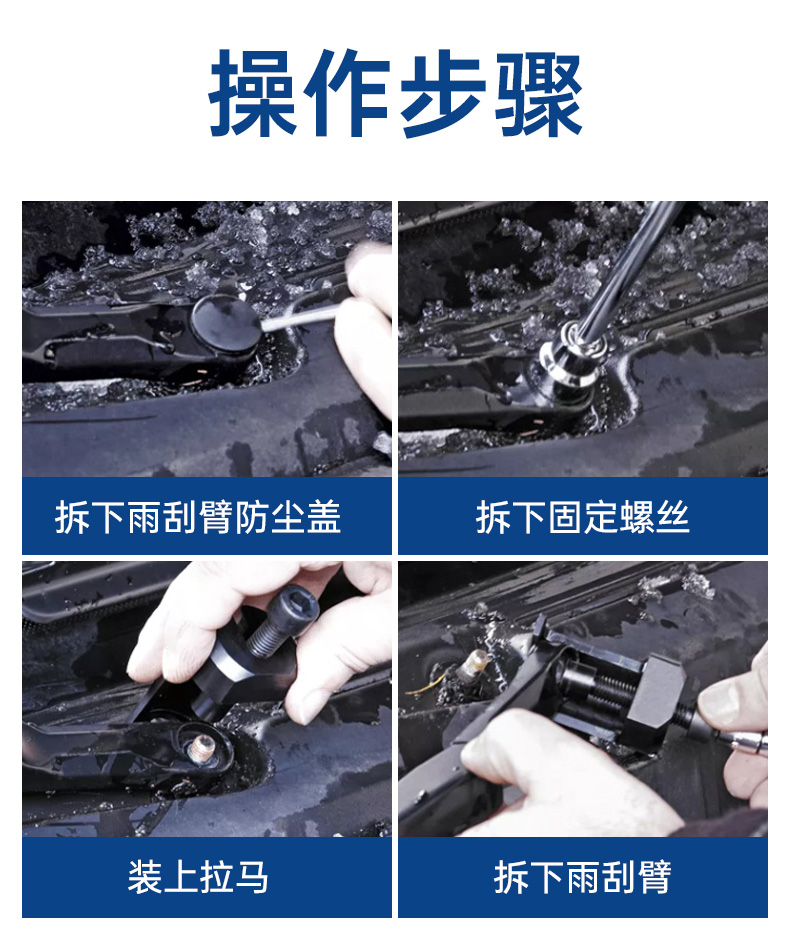 操作步骤

拆下雨刮臂防尘盖

拆下固定螺丝

装上拉马

拆下雨刮臂