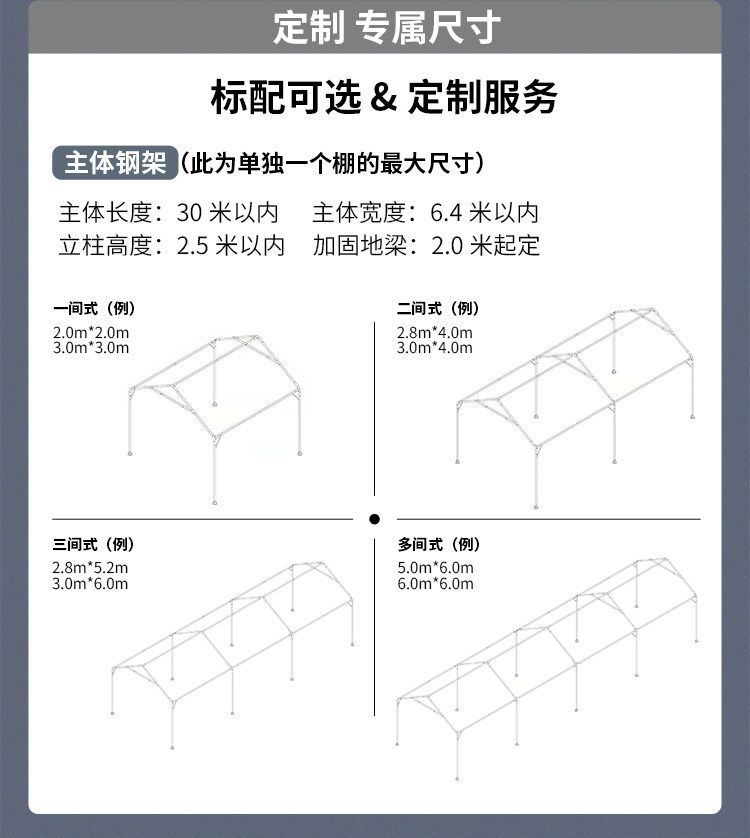 定制 专属尺寸

标配可选 & 定制服务

主体钢架（此为单独一个棚的最大尺寸）

主体长度：30 米以内　主体宽度：6.4 米以内
立柱高度：2.5 米以内　加固地梁：2.0 米起定

一间式（例）
2.0m*2.0m
3.0m*3.0m

二间式（例）
2.8m*4.0m
3.0m*4.0m

三间式（例）
2.8m*5.2m
3.0m*6.0m

多间式（例）
5.0m*6.0m
6.0m*6.0m