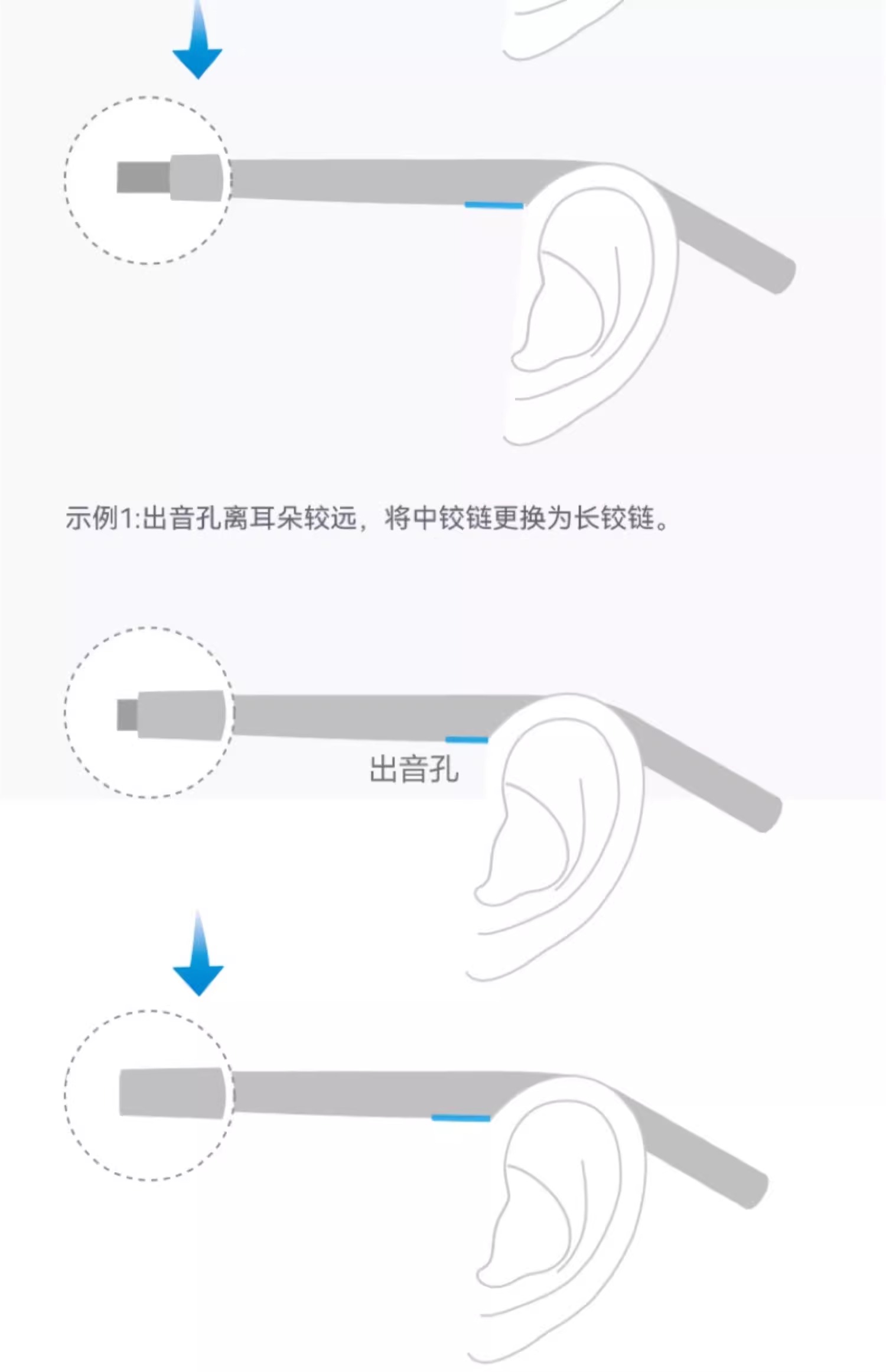 示例1:出音孔离耳朵较远，将中铰链更换为长铰链。

出音孔