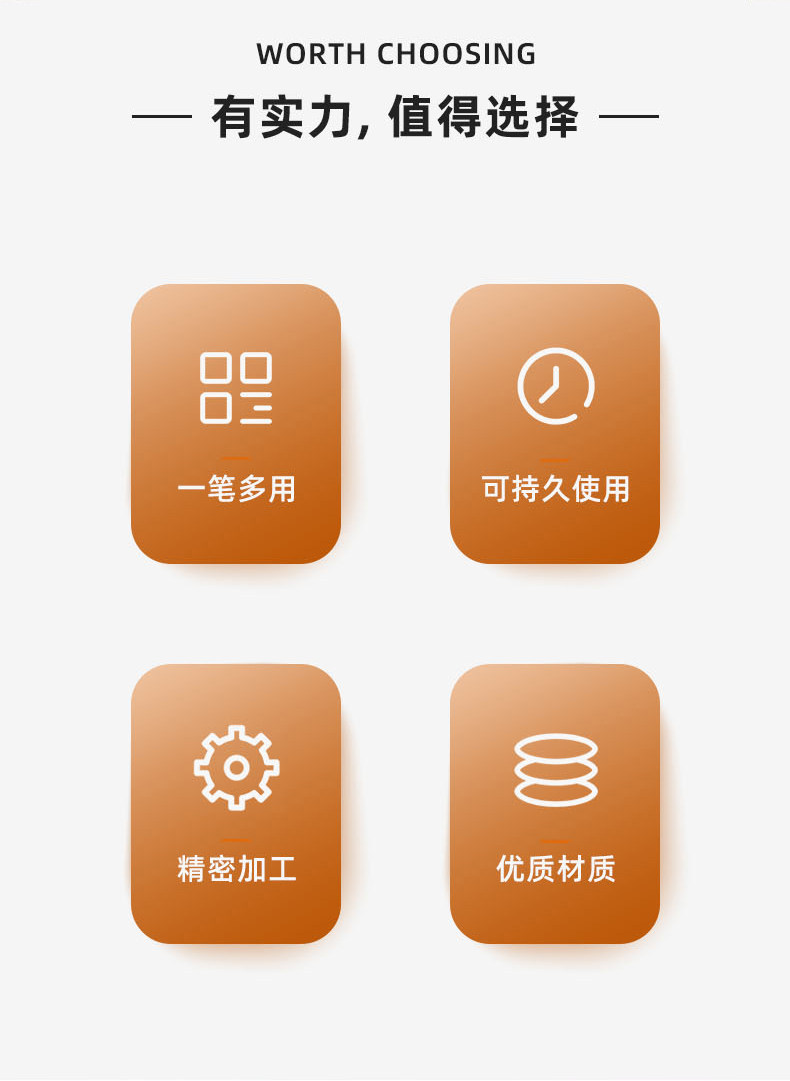 WORTH CHOOSING

— 有实力，值得选择 —

一笔多用

可持久使用

精密加工

优质材质