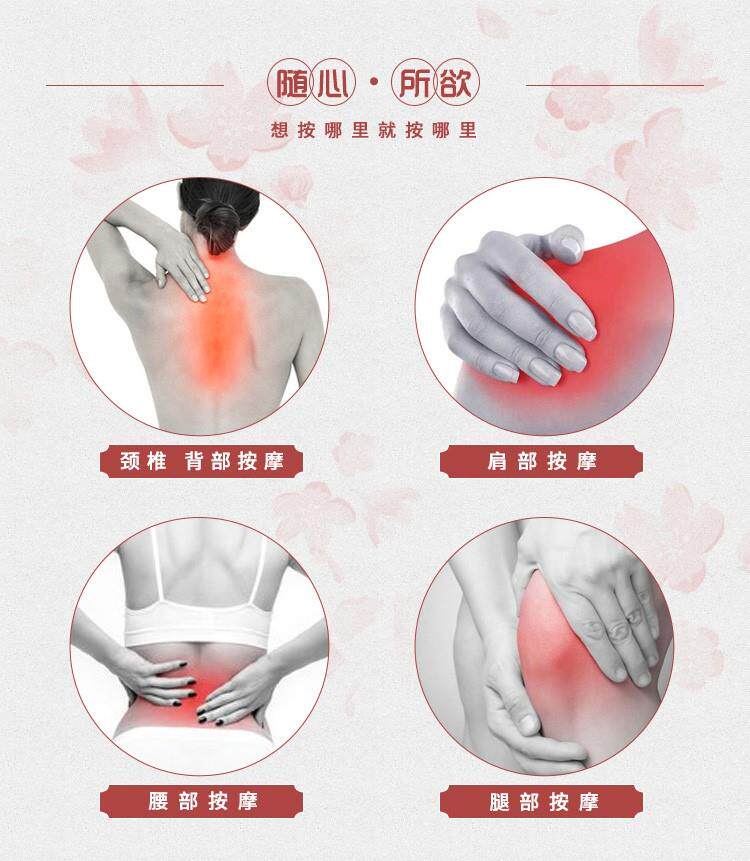 随心·所欲
想按哪里就按哪里

颈椎 背部按摩

肩部按摩

腰部按摩

腿部按摩