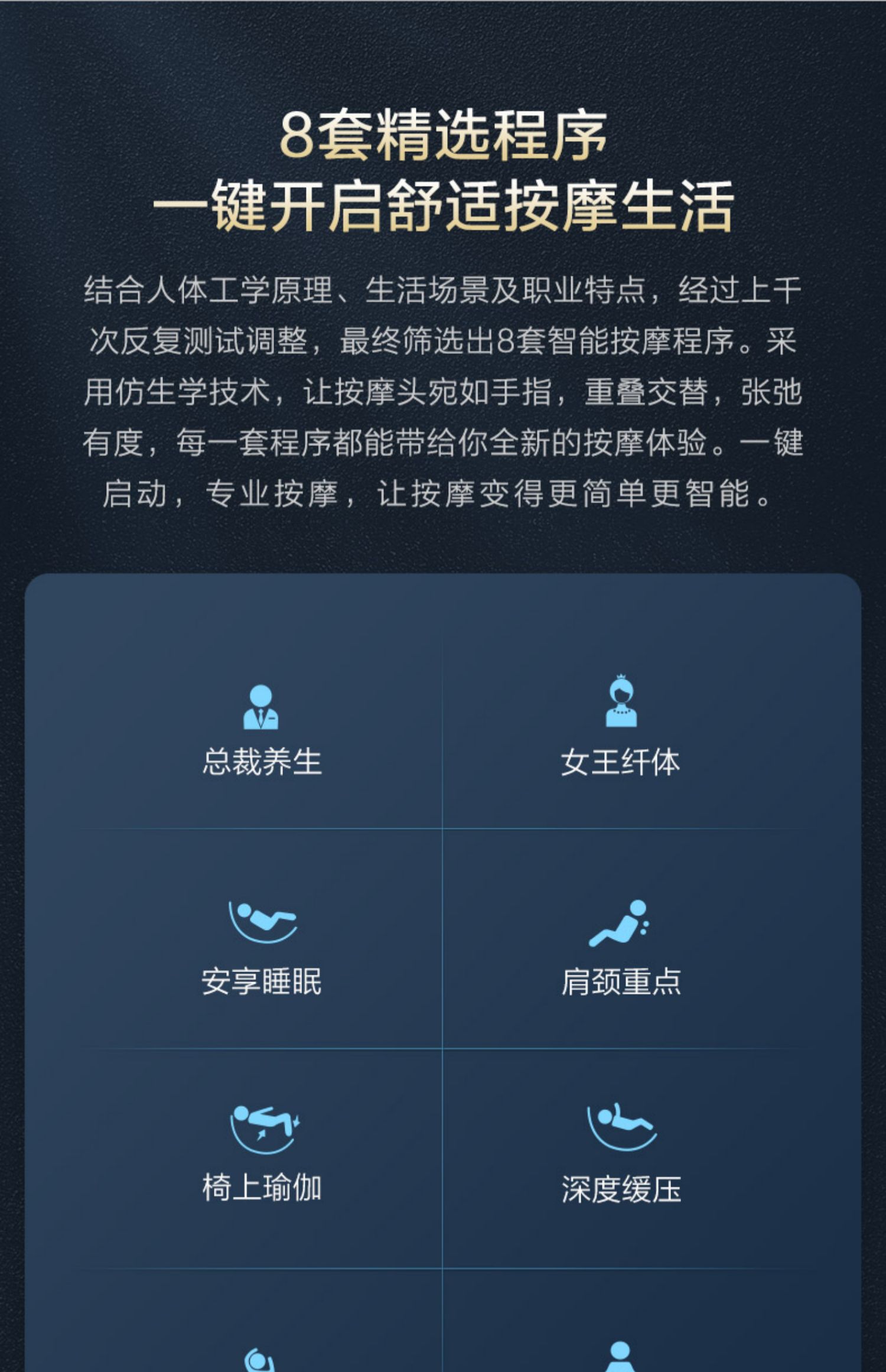 8套精选程序
一键开启舒适按摩生活

结合人体工学原理、生活场景及职业特点，经过上千次反复测试调整，最终筛选出8套智能按摩程序。采用仿生学技术，让按摩头宛如手指，重叠交替，张弛有度，每一套程序都能带给你全新的按摩体验。一键启动，专业按摩，让按摩变得更简单更智能。

总裁养生

女王纤体

安享睡眠

肩颈重点

椅上瑜伽

深度缓压