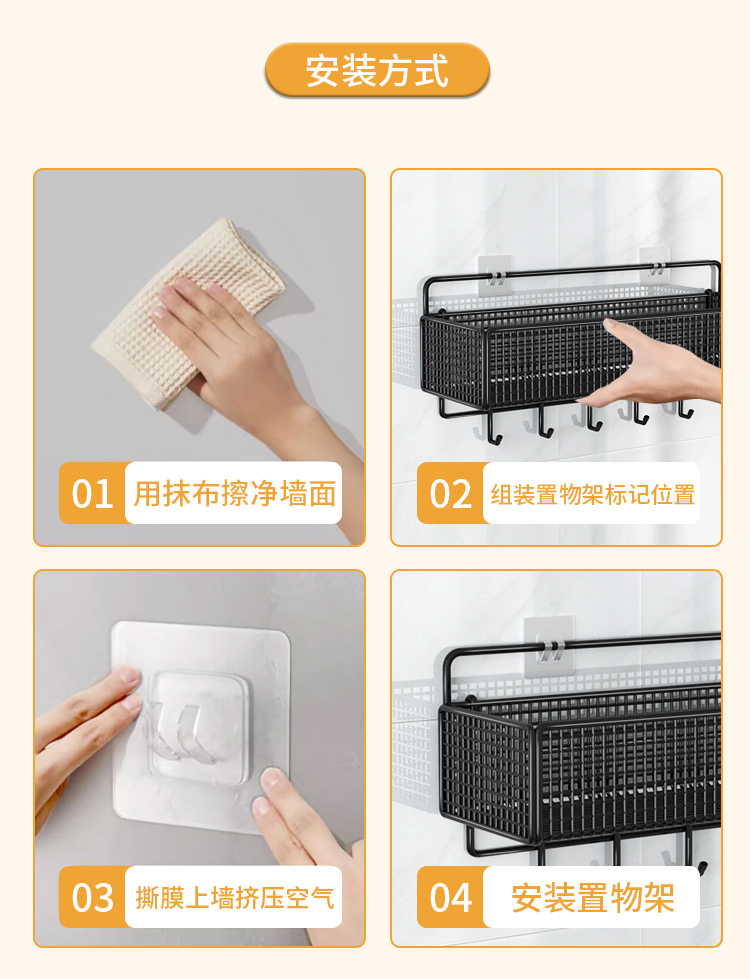 安装方式

01 用抹布擦净墙面

02 组装置物架标记位置

03 撕膜上墙挤压空气

04 安装置物架