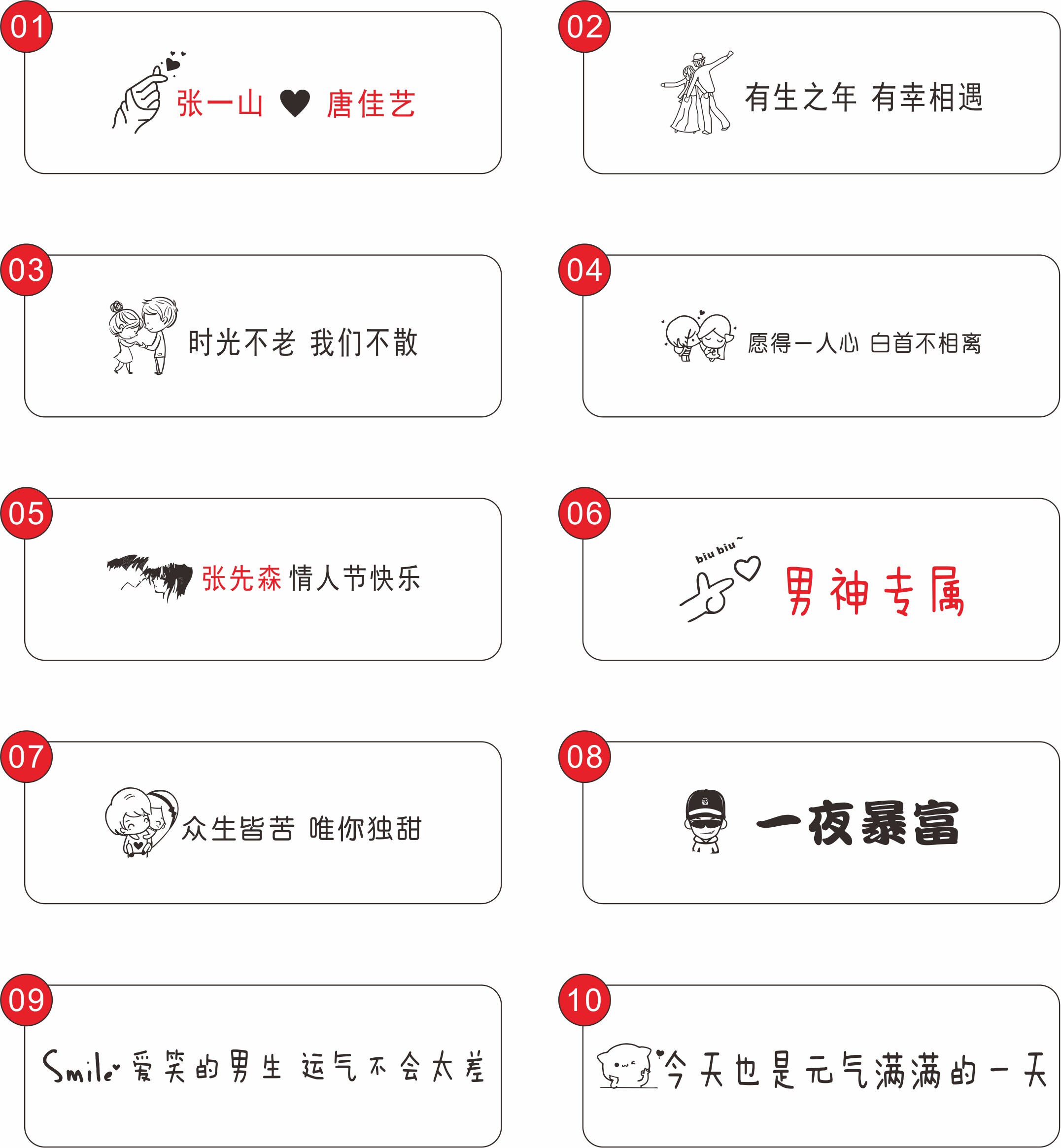 01
张一山 ♥ 唐佳艺

02
有生之年 有幸相遇

03
时光不老 我们不散

04
愿得一人心 白首不相离

05
张先森 情人节快乐

06
biu biu ~
男神专属

07
众生皆苦 唯你独甜

08
一夜暴富

09
Smile 爱笑的男生 运气不会太差

10
今天也是元气满满的一天