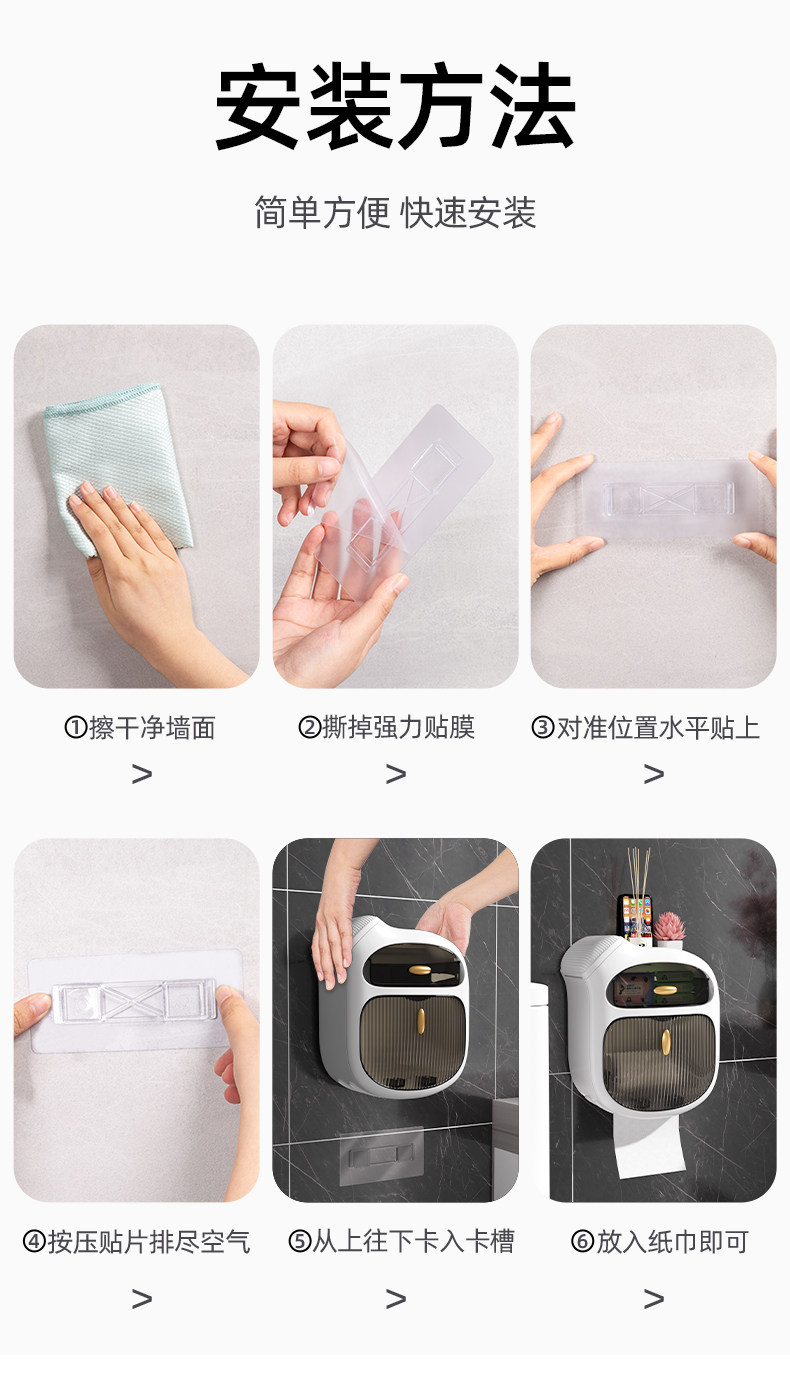 安装方法

简单方便 快速安装

①擦干净墙面
>

②撕掉强力贴膜
>

③对准位置水平贴上
>

④按压贴片排尽空气
>

⑤从上往下卡入卡槽
>

⑥放入纸巾即可
>