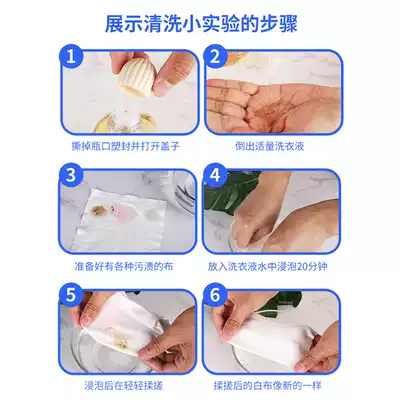 展示清洗小实验的步骤

1
撕掉瓶口塑封并打开盖子

2
倒出适量洗衣液

3
准备好有各种污渍的布

4
放入洗衣液水中浸泡20分钟

5
浸泡后在轻轻揉搓

6
揉搓后的白布像新的一样