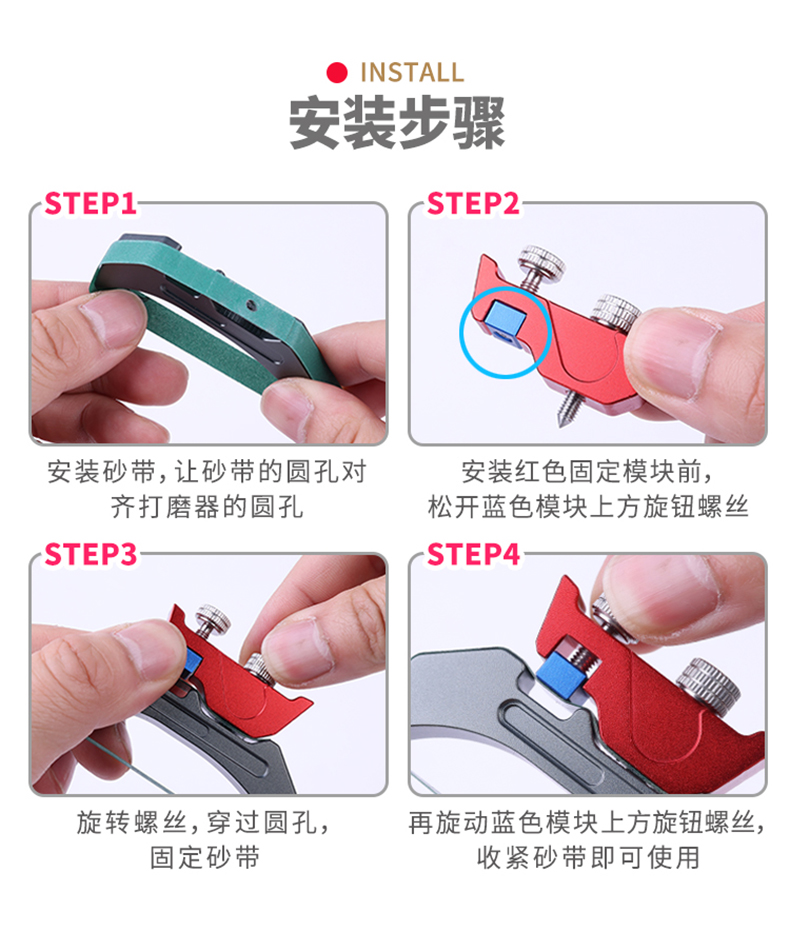 INSTALL
安装步骤

STEP1

安装砂带，让砂带的圆孔对齐打磨器的圆孔

STEP2

安装红色固定模块前，松开蓝色模块上方旋钮螺丝

STEP3

旋转螺丝，穿过圆孔，固定砂带

STEP4

再旋动蓝色模块上方旋钮螺丝，收紧砂带即可使用