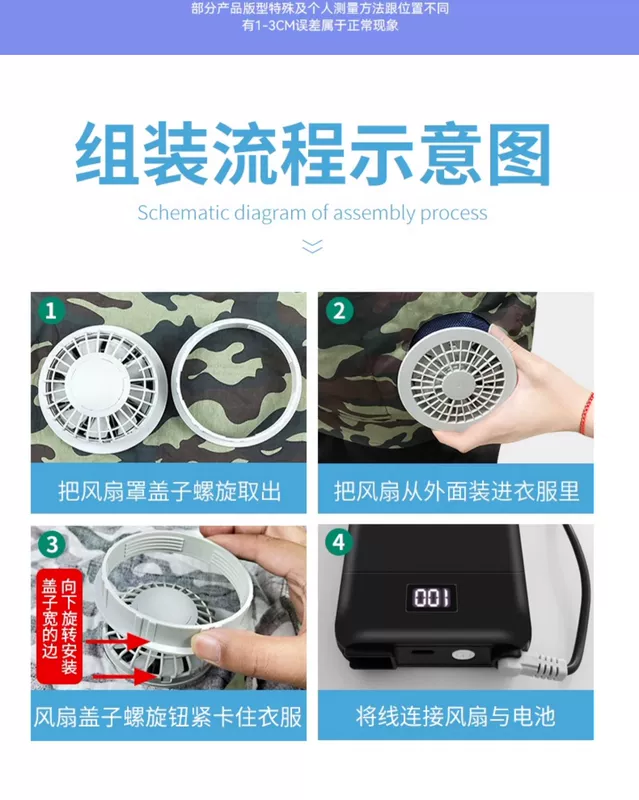 部分产品版型特殊及个人测量方法跟位置不同
有1-3CM误差属于正常现象

组装流程示意图

Schematic diagram of assembly process

1

把风扇罩盖子螺旋取出

2

把风扇从外面装进衣服里

3

盖子宽的边

向下旋转安装

风扇盖子螺旋钮紧卡住衣服

4

001

将线连接风扇与电池