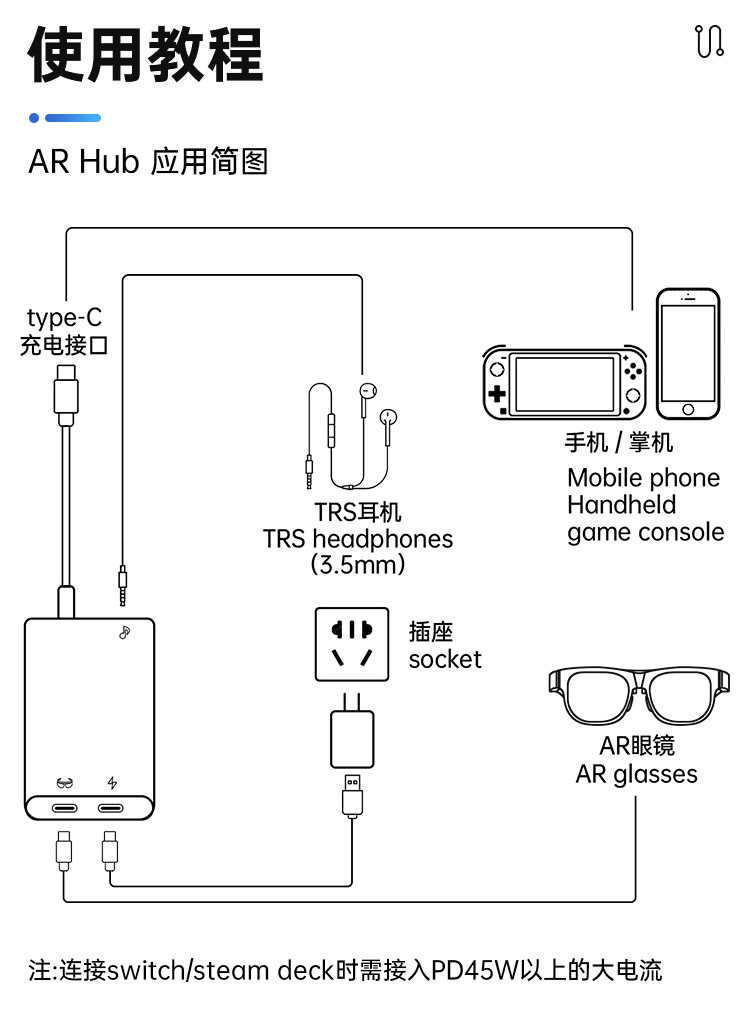 使用教程

AR Hub 应用简图

type-C
充电接口

TRS耳机
TRS headphones
(3.5mm)

手机 / 掌机
Mobile phone
Handheld
game console

插座
socket

AR眼镜
AR glasses

注:连接switch/steam deck时需接入PD45W以上的大电流