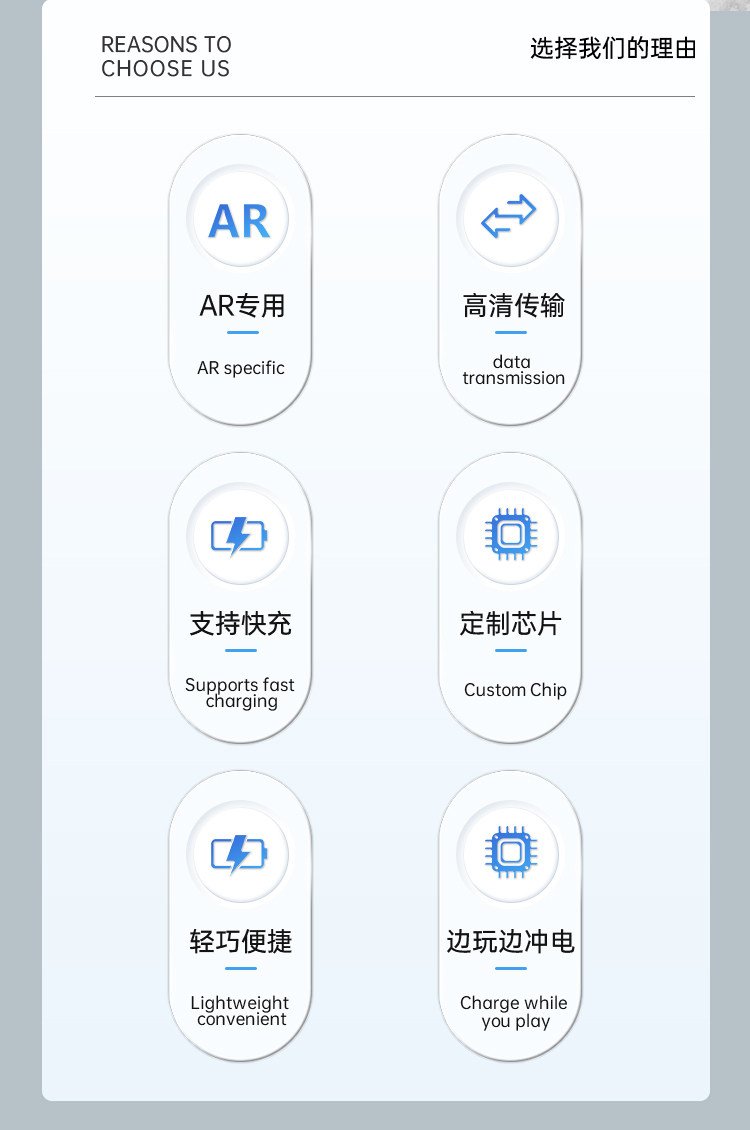 REASONS TO
CHOOSE US

选择我们的理由

AR

AR专用

AR specific

高清传输

data transmission

支持快充

Supports fast charging

定制芯片

Custom Chip

轻巧便捷

Lightweight convenient

边玩边冲电

Charge while you play