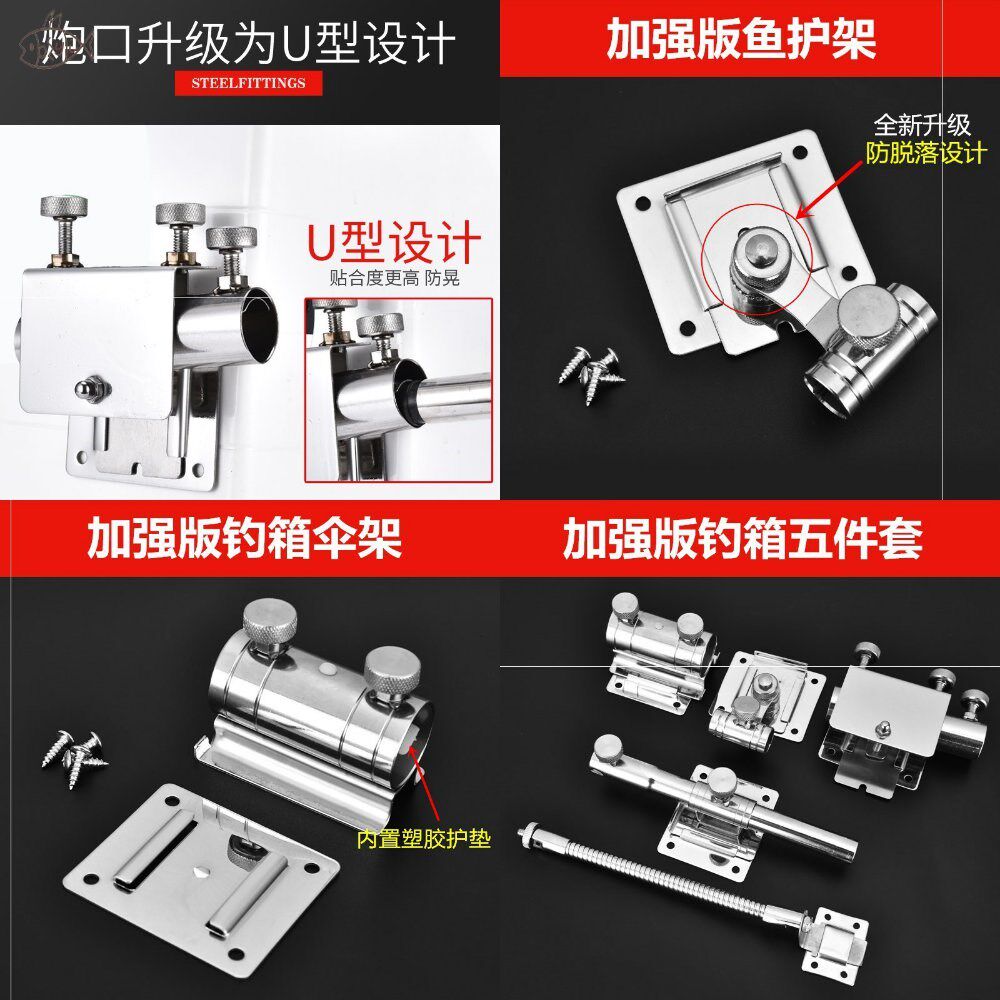 炮口升级为U型设计
STEELFITTINGS
U型设计
贴合度更高 防晃

加强版鱼护架
全新升级
防脱落设计

加强版钓箱伞架
内置塑胶护垫

加强版钓箱五件套