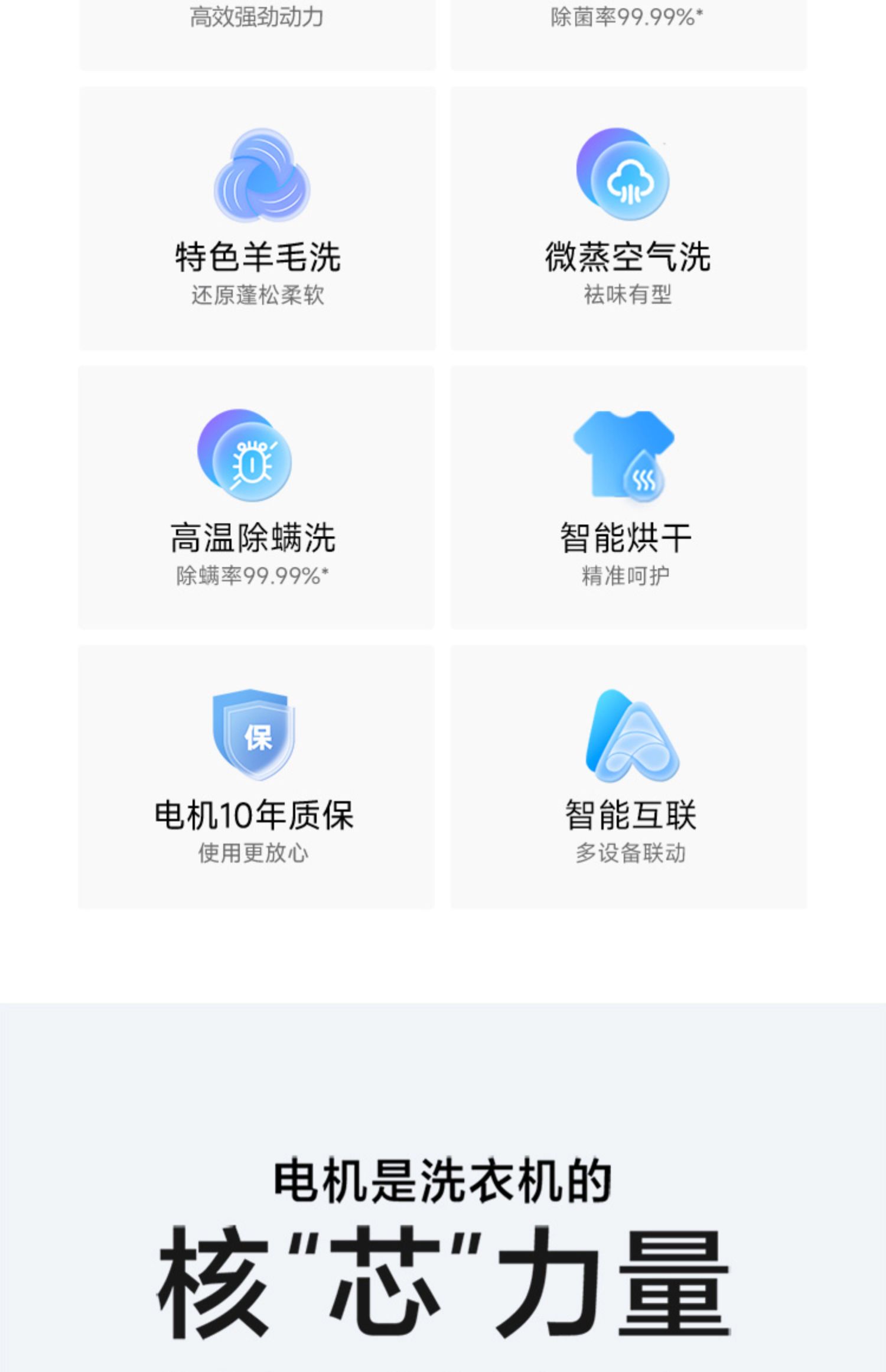 高效强劲动力

除菌率99.99%*

特色羊毛洗
还原蓬松柔软

微蒸空气洗
祛味有型

高温除螨洗
除螨率99.99%*

智能烘干
精准呵护

保

电机10年质保
使用更放心

智能互联
多设备联动

电机是洗衣机的
核“芯”力量