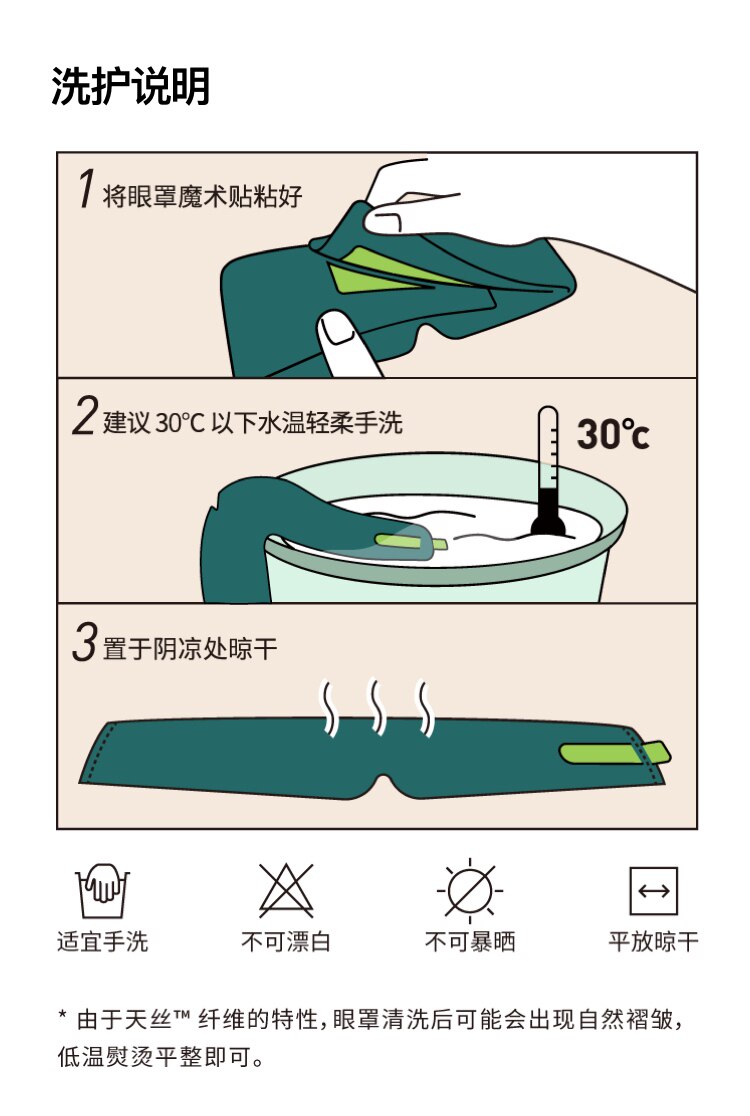 洗护说明

1 将眼罩魔术贴粘好

2 建议 30℃ 以下水温轻柔手洗

30℃

3 置于阴凉处晾干

适宜手洗

不可漂白

不可暴晒

平放晾干

* 由于天丝™ 纤维的特性，眼罩清洗后可能会出现自然褶皱，低温熨烫平整即可。