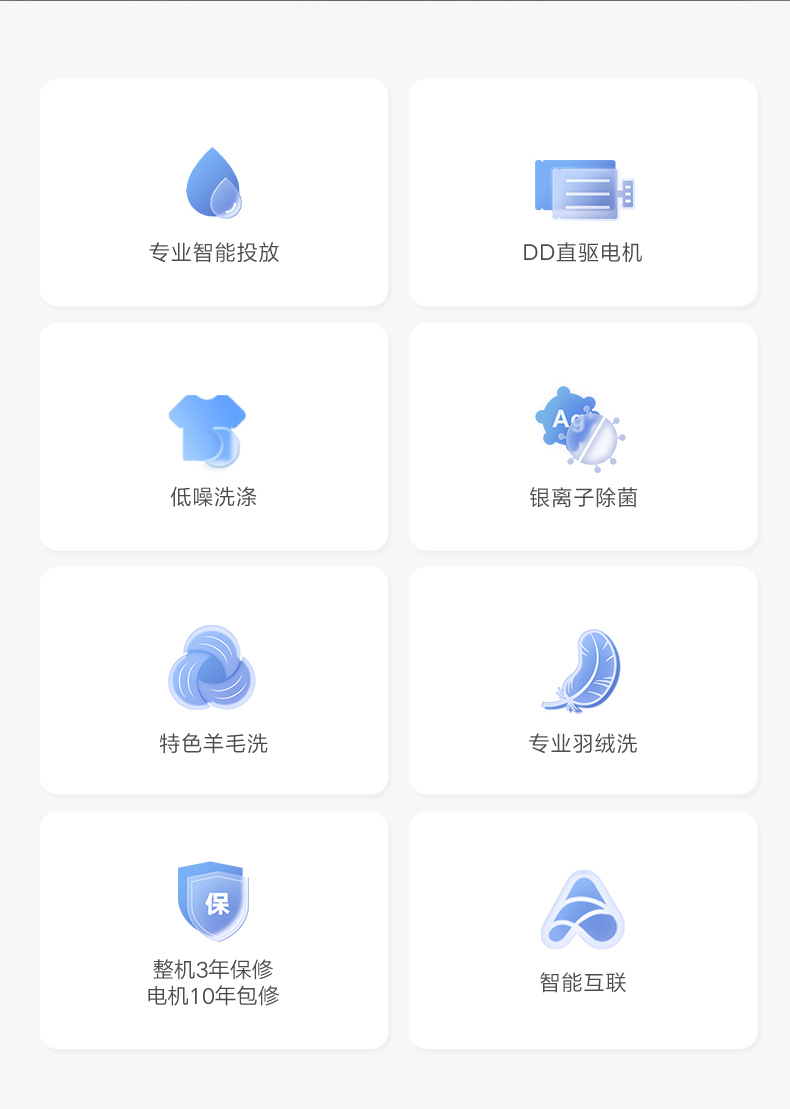 专业智能投放

DD直驱电机

低噪洗涤

Ag

银离子除菌

特色羊毛洗

专业羽绒洗

保

整机3年保修
电机10年包修

智能互联