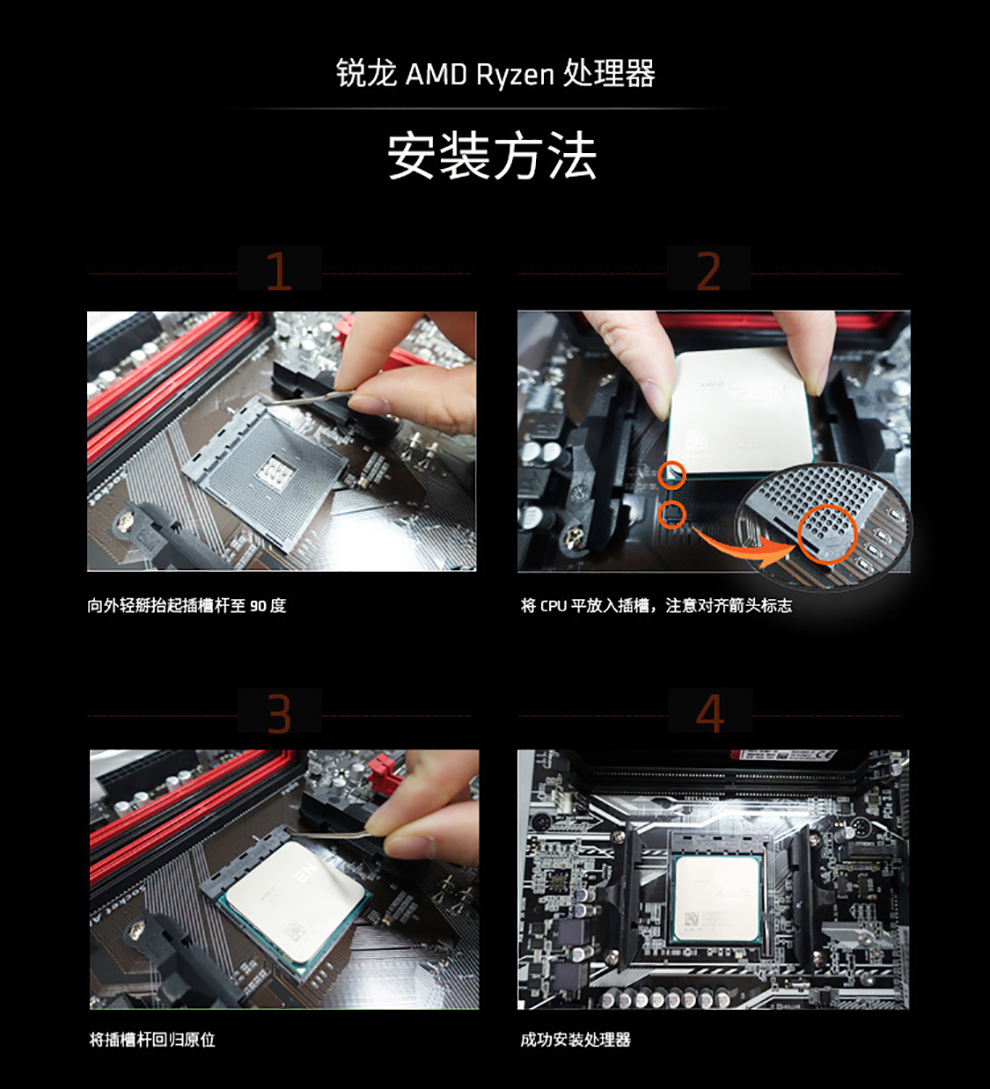 锐龙 AMD Ryzen 处理器

安装方法

1

向外轻掰抬起插槽杆至 90 度

2

将 CPU 平放入插槽，注意对齐箭头标志

3

将插槽杆回归原位

4

成功安装处理器